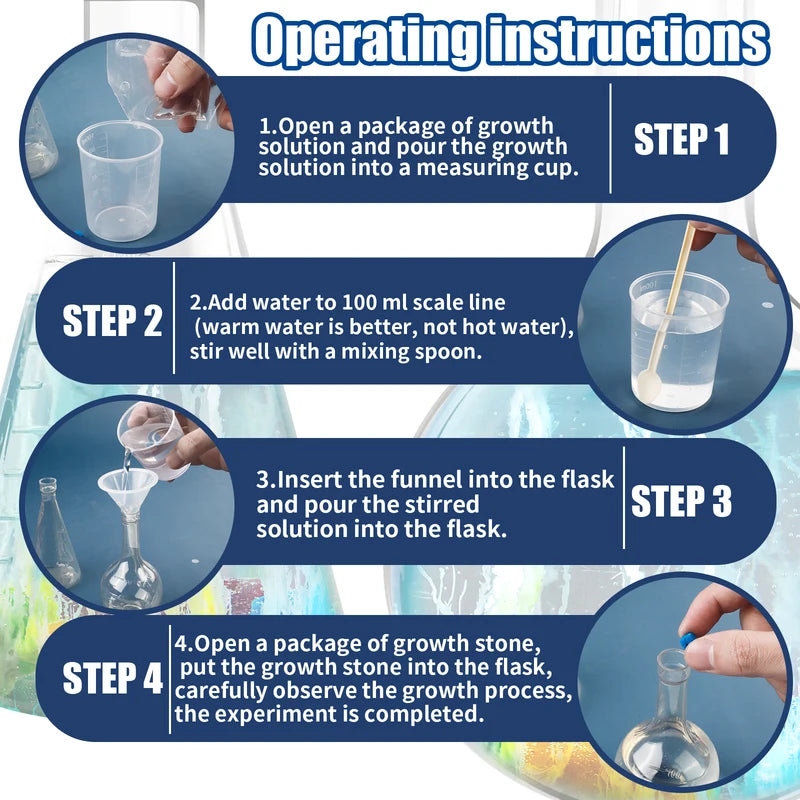 Operating instructions

1.Open a package of growth solution and pour the growth solution into a measuring cup.

STEP 1

STEP 2

2.Add water to 100 ml scale line (warm water is better, not hot water), stir well with a mixing spoon.

3.Insert the funnel into the flask and pour the stirred solution into the flask.

STEP 3

STEP 4

4.Open a package of growth stone, put the growth stone into the flask, carefully observe the growth process, the experiment is completed.