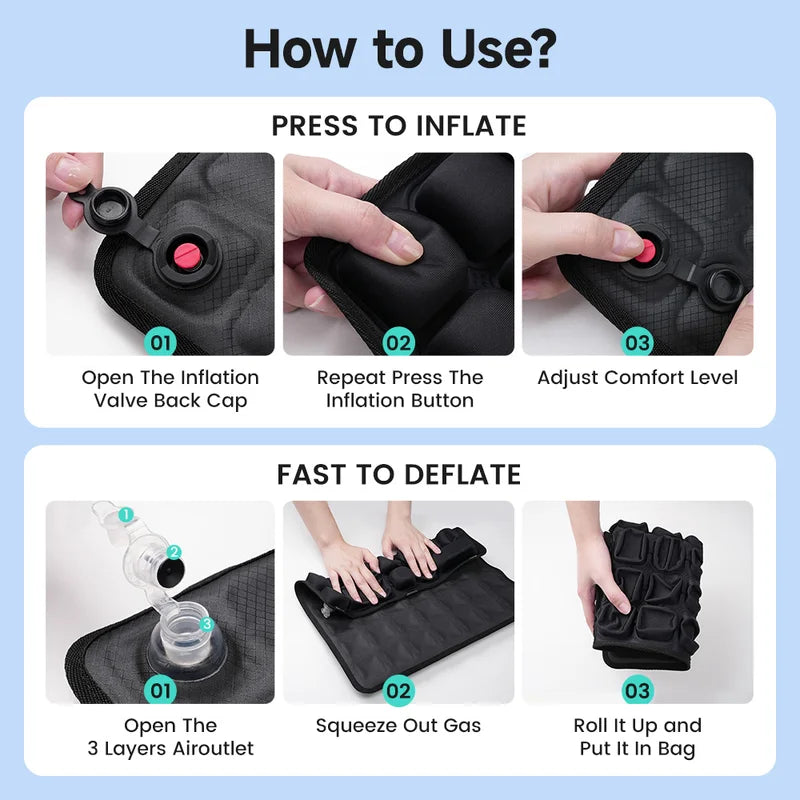 How to Use?

PRESS TO INFLATE

01
Open The Inflation Valve Back Cap

02
Repeat Press The Inflation Button

03
Adjust Comfort Level

FAST TO DEFLATE

1
2
3

01
Open The 3 Layers Airoutlet

02
Squeeze Out Gas

03
Roll It Up and Put It In Bag