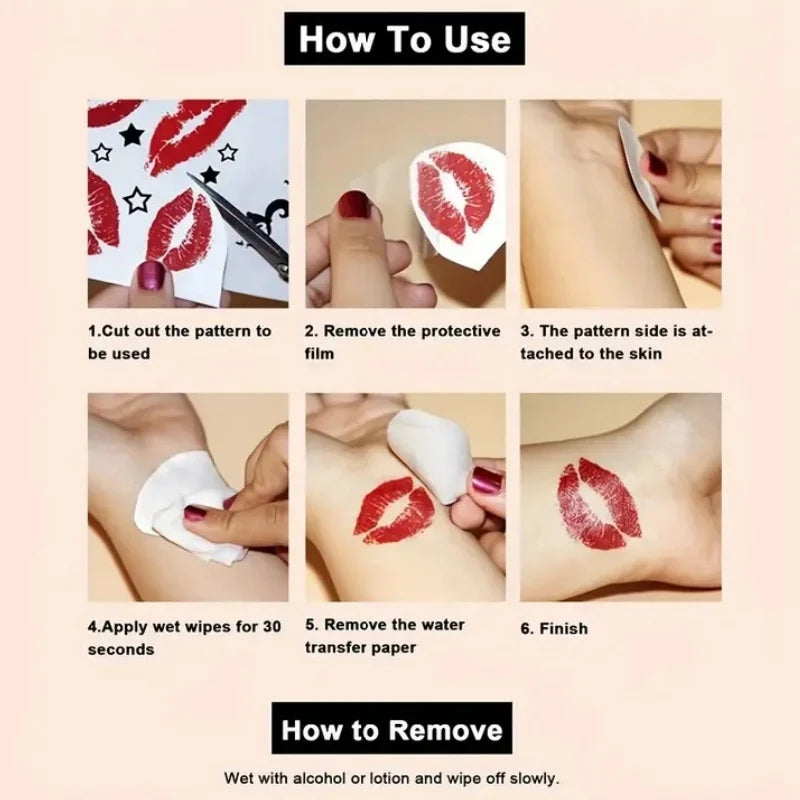 How To Use

1.Cut out the pattern to be used

2. Remove the protective film

3. The pattern side is attached to the skin

4.Apply wet wipes for 30 seconds

5. Remove the water transfer paper

6. Finish

How to Remove

Wet with alcohol or lotion and wipe off slowly.