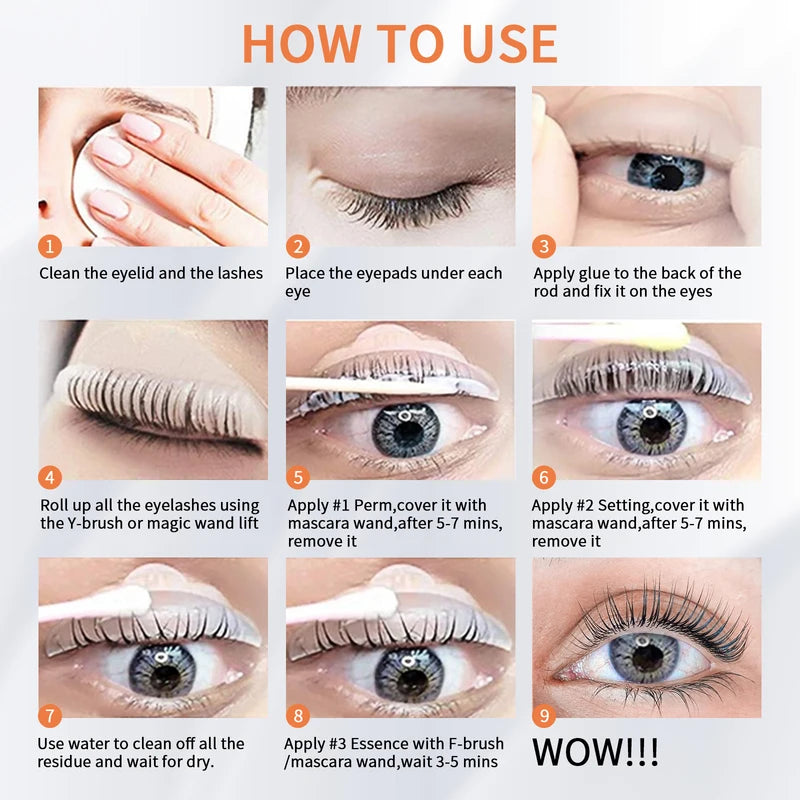 HOW TO USE

1
Clean the eyelid and the lashes

2
Place the eyepads under each eye

3
Apply glue to the back of the rod and fix it on the eyes

4
Roll up all the eyelashes using the Y-brush or magic wand lift

5
Apply #1 Perm,cover it with mascara wand,after 5-7 mins, remove it

6
Apply #2 Setting,cover it with mascara wand,after 5-7 mins, remove it

7
Use water to clean off all the residue and wait for dry.

8
Apply #3 Essence with F-brush /mascara wand,wait 3-5 mins

9
WOW!!!