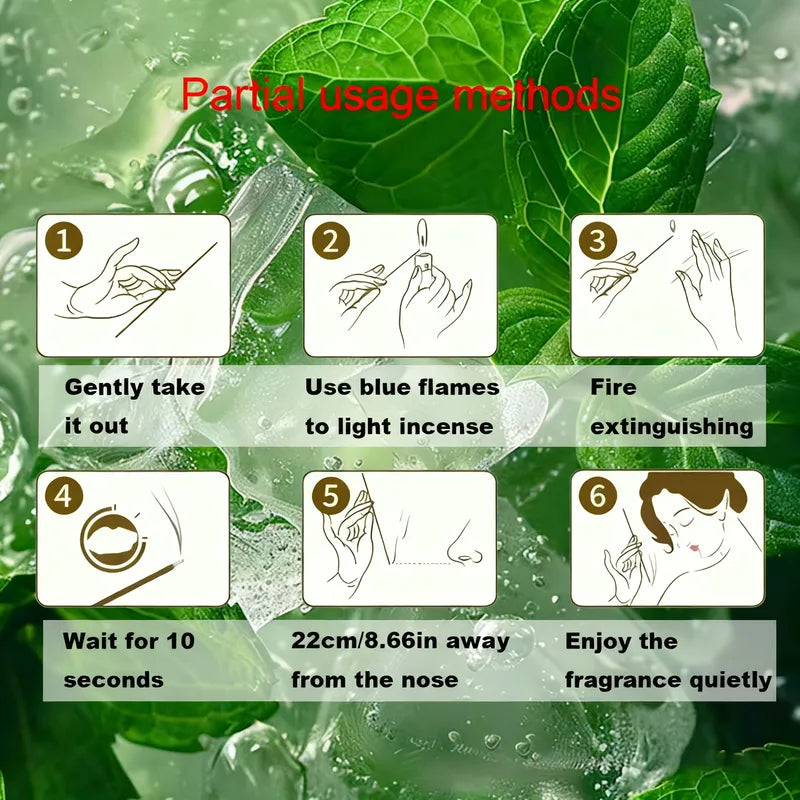 Partial usage methods

1

2

3

Gently take it out

Use blue flames to light incense

Fire extinguishing

4

5

6

Wait for 10 seconds

22cm/8.66in away from the nose

Enjoy the fragrance quietly