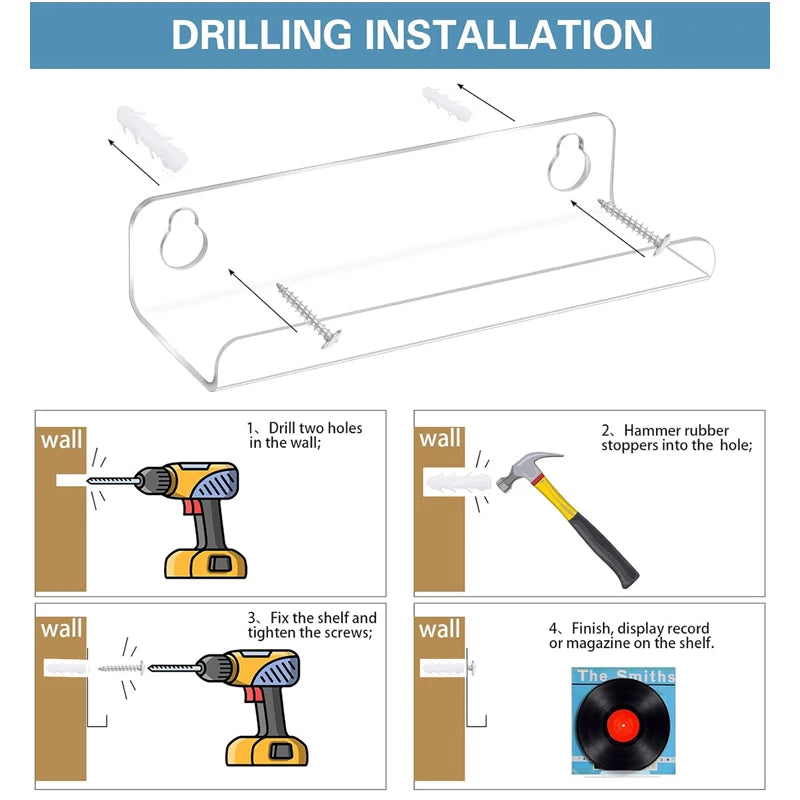 DRILLING INSTALLATION

wall

1、Drill two holes in the wall;

wall

2、Hammer rubber stoppers into the hole;

wall

3、Fix the shelf and tighten the screws;

wall

4、Finish, display record or magazine on the shelf.

The Smiths