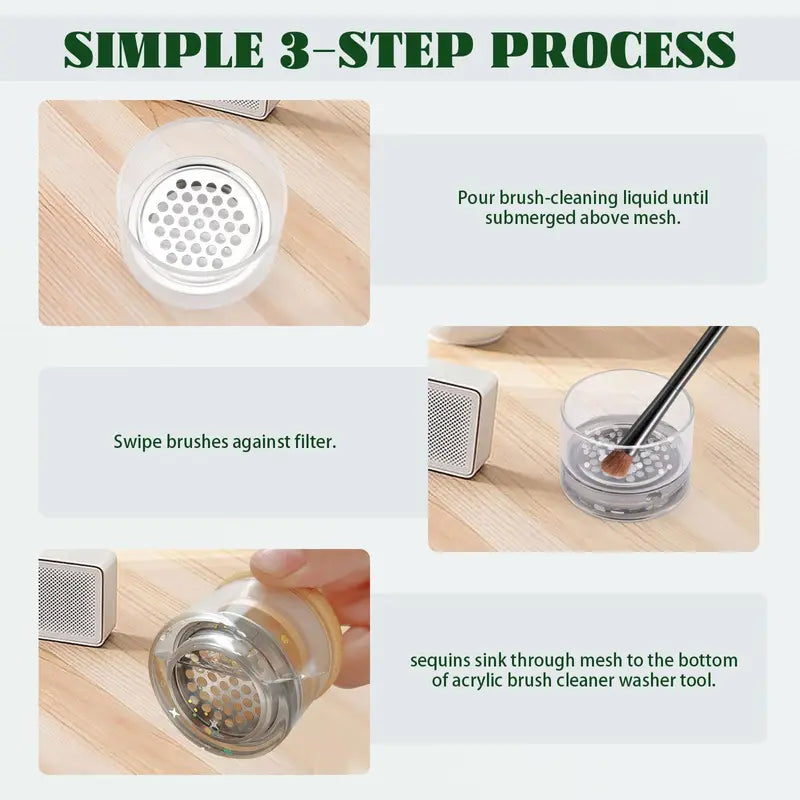 SIMPLE 3-STEP PROCESS

Pour brush-cleaning liquid until submerged above mesh.

Swipe brushes against filter.

sequins sink through mesh to the bottom of acrylic brush cleaner washer tool.