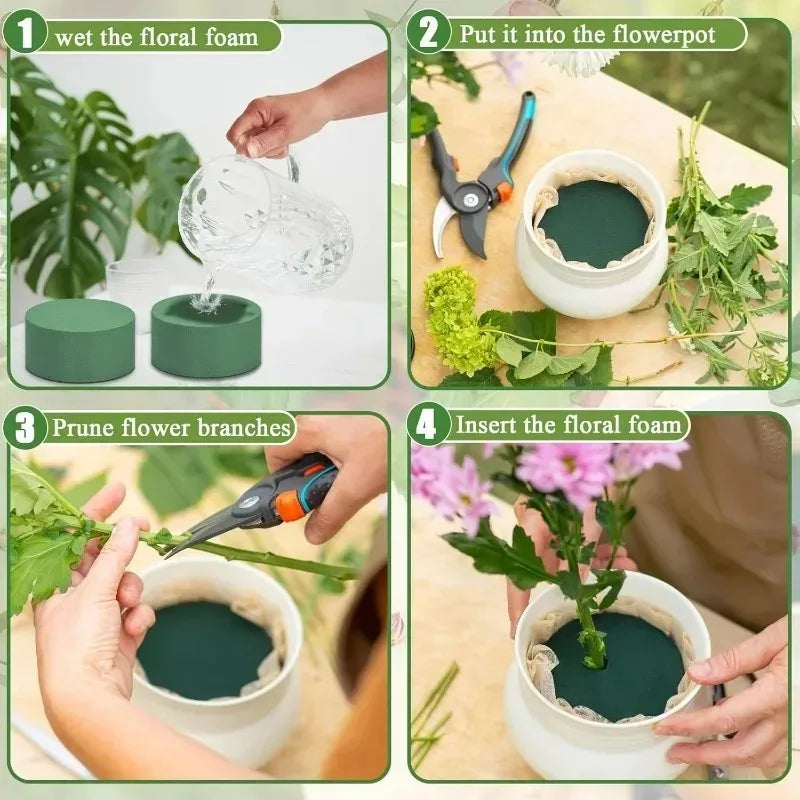 1 wet the floral foam

2 Put it into the flowerpot

3 Prune flower branches

4 Insert the floral foam