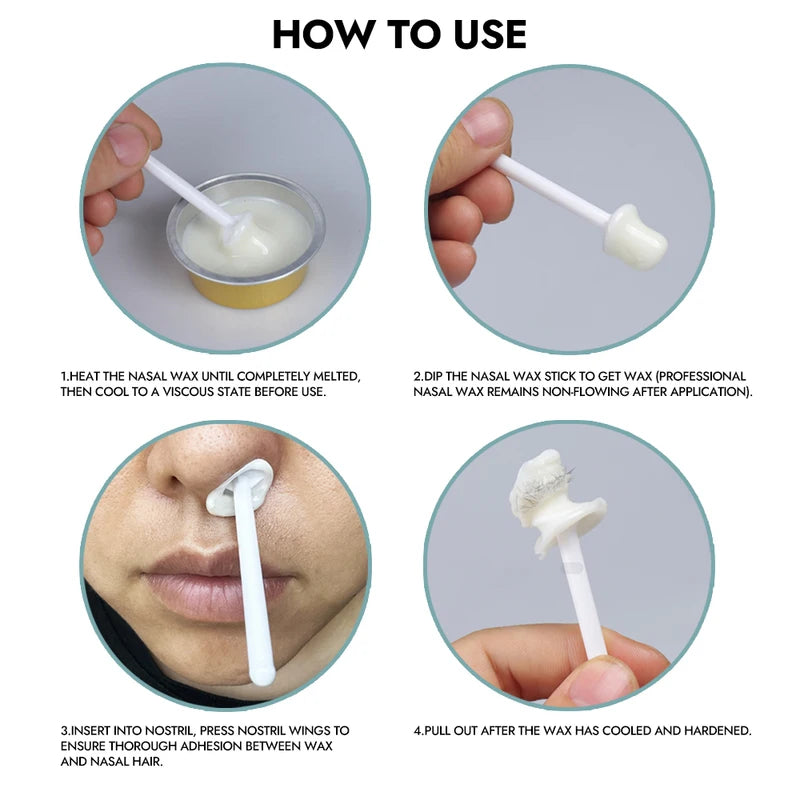 HOW TO USE

1.HEAT THE NASAL WAX UNTIL COMPLETELY MELTED, THEN COOL TO A VISCOUS STATE BEFORE USE.

2.DIP THE NASAL WAX STICK TO GET WAX (PROFESSIONAL NASAL WAX REMAINS NON-FLOWING AFTER APPLICATION).

3.INSERT INTO NOSTRIL, PRESS NOSTRIL WINGS TO ENSURE THOROUGH ADHESION BETWEEN WAX AND NASAL HAIR.

4.PULL OUT AFTER THE WAX HAS COOLED AND HARDENED.