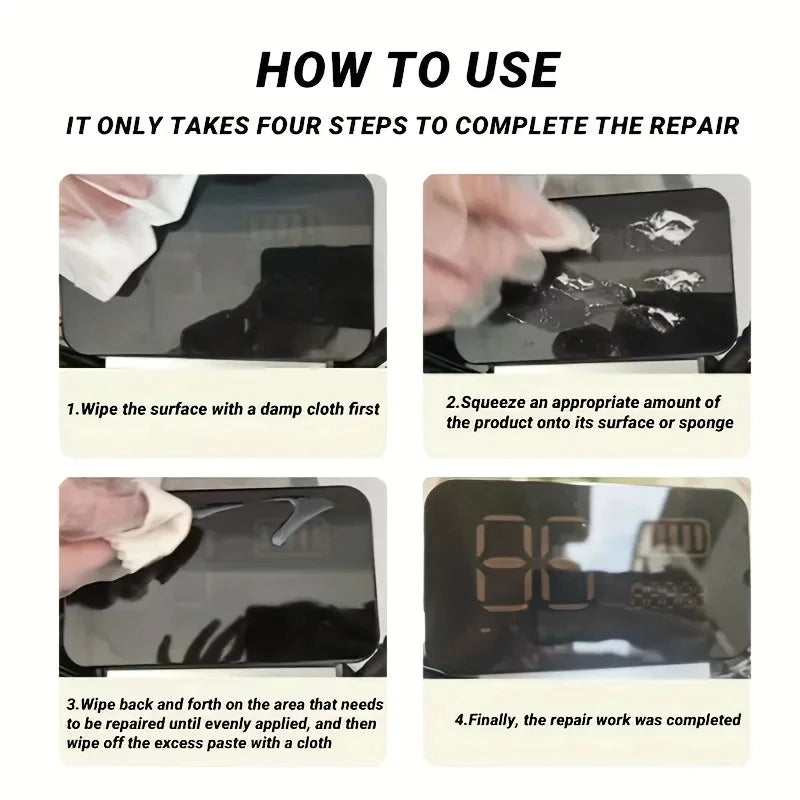 HOW TO USE

IT ONLY TAKES FOUR STEPS TO COMPLETE THE REPAIR

1.Wipe the surface with a damp cloth first

2.Squeeze an appropriate amount of the product onto its surface or sponge

3.Wipe back and forth on the area that needs to be repaired until evenly applied, and then wipe off the excess paste with a cloth

4.Finally, the repair work was completed