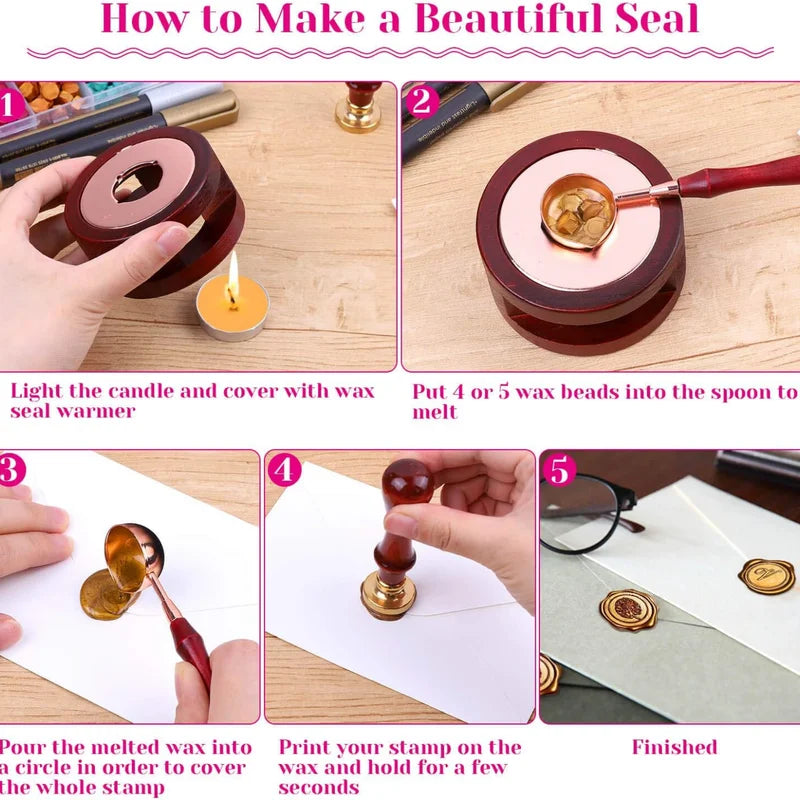 How to Make a Beautiful Seal

1

Light the candle and cover with wax seal warmer

2

Put 4 or 5 wax beads into the spoon to melt

3

Pour the melted wax into a circle in order to cover the whole stamp

4

Print your stamp on the wax and hold for a few seconds

5

Finished