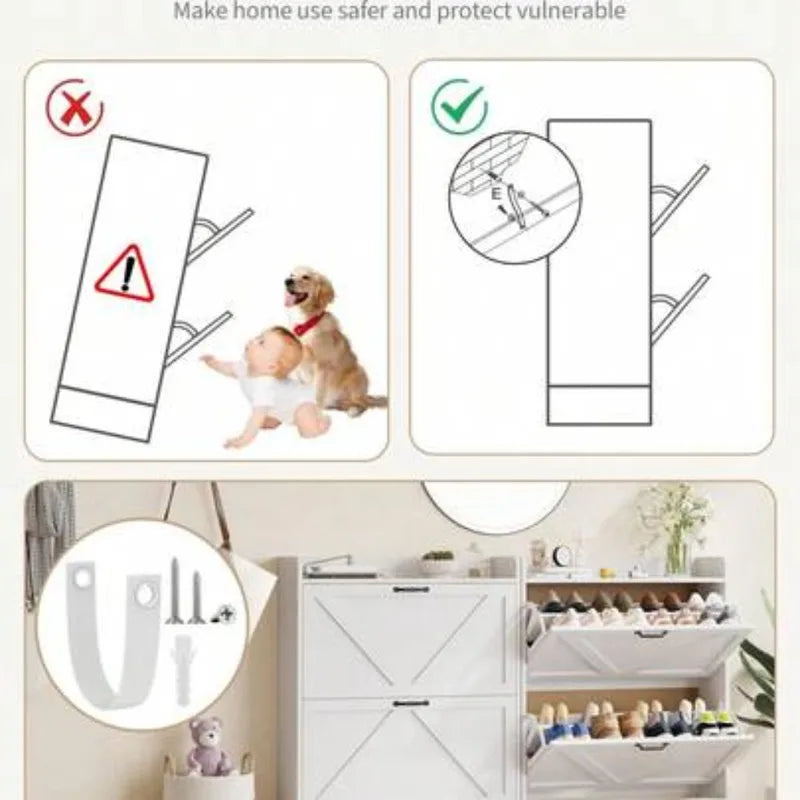 Make home use safer and protect vulnerable

E