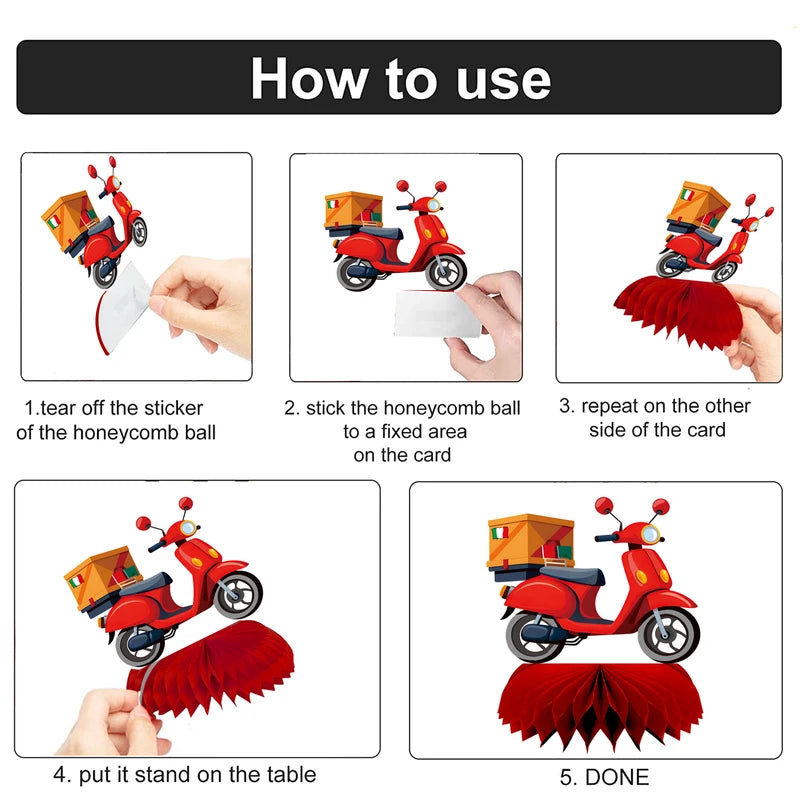 How to use

1.tear off the sticker of the honeycomb ball

2. stick the honeycomb ball to a fixed area on the card

3. repeat on the other side of the card

4. put it stand on the table

5. DONE