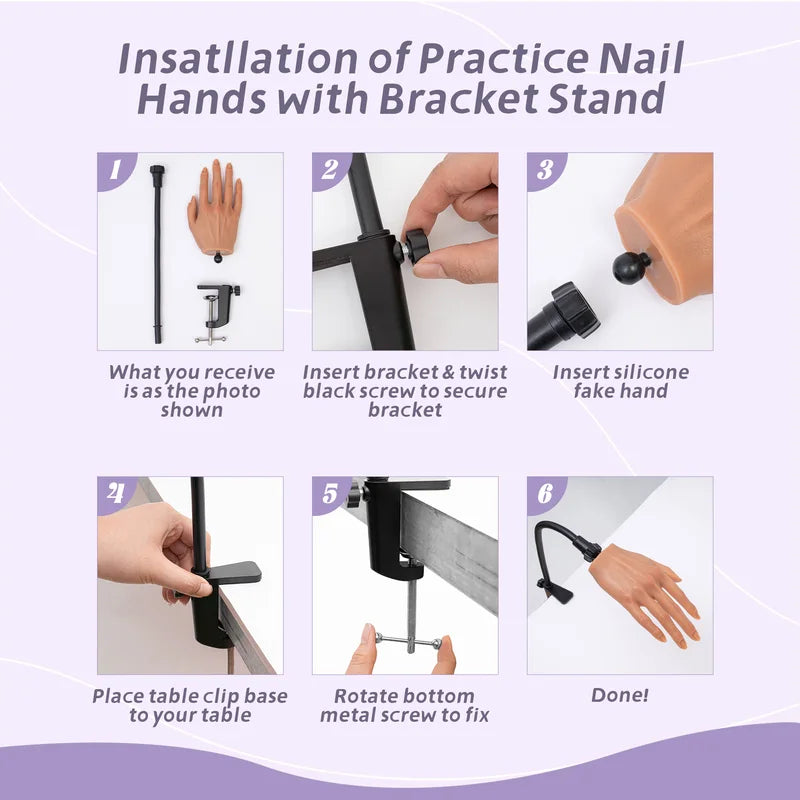 Insatllation of Practice Nail Hands with Bracket Stand

1

What you receive is as the photo shown

2

Insert bracket & twist black screw to secure bracket

3

Insert silicone fake hand

4

Place table clip base to your table

5

Rotate bottom metal screw to fix

6

Done!