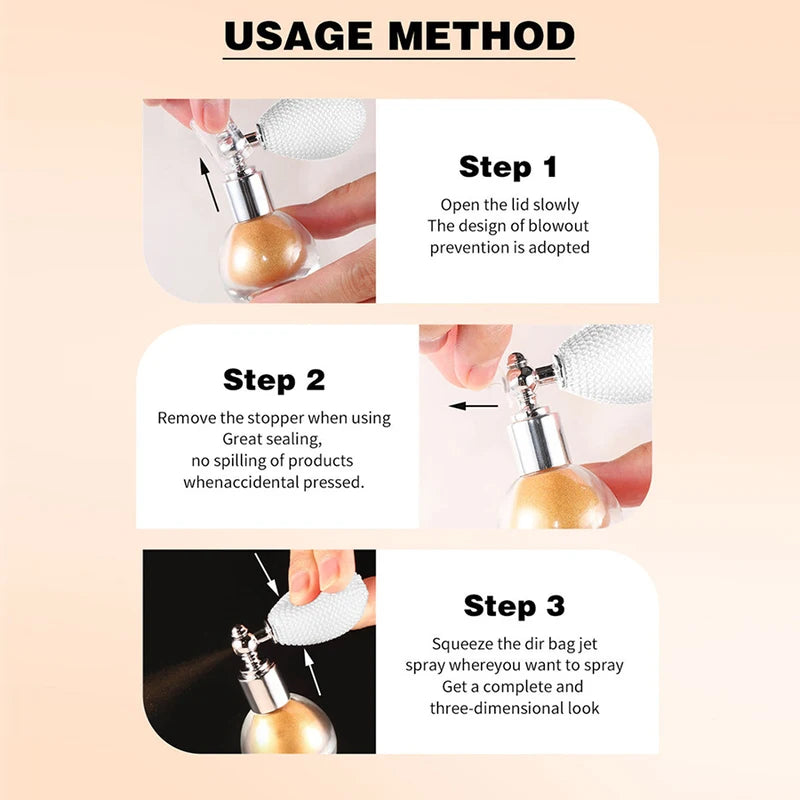 USAGE METHOD

Step 1

Open the lid slowly
The design of blowout prevention is adopted

Step 2

Remove the stopper when using
Great sealing,
no spilling of products
whenaccidental pressed.

Step 3

Squeeze the dir bag jet
spray whereyou want to spray
Get a complete and
three-dimensional look