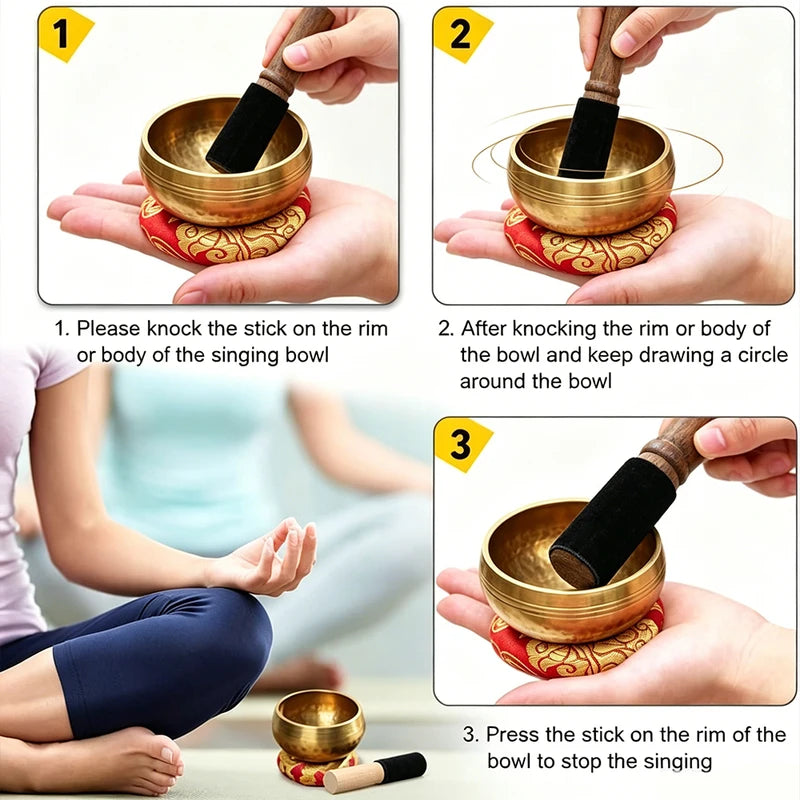 1

1. Please knock the stick on the rim or body of the singing bowl

2

2. After knocking the rim or body of the bowl and keep drawing a circle around the bowl

3

3. Press the stick on the rim of the bowl to stop the singing