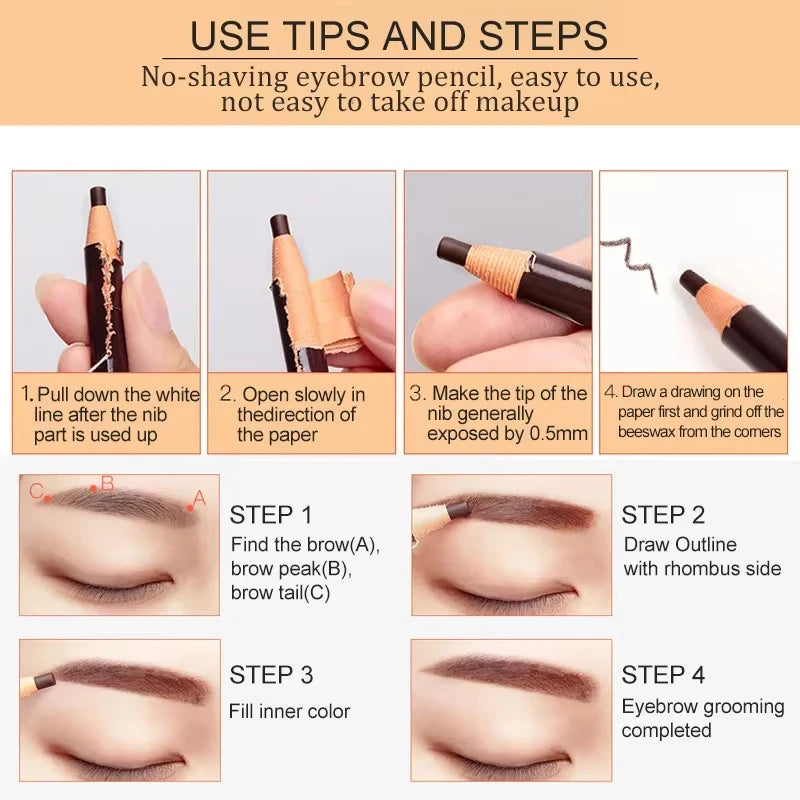 USE TIPS AND STEPS
No-shaving eyebrow pencil, easy to use, not easy to take off makeup

1. Pull down the white line after the nib part is used up

2. Open slowly in thedirection of the paper

3. Make the tip of the nib generally exposed by 0.5mm

4. Draw a drawing on the paper first and grind off the beeswax from the corners

C B A

STEP 1
Find the brow(A), brow peak(B), brow tail(C)

STEP 2
Draw Outline with rhombus side

STEP 3
Fill inner color

STEP 4
Eyebrow grooming completed