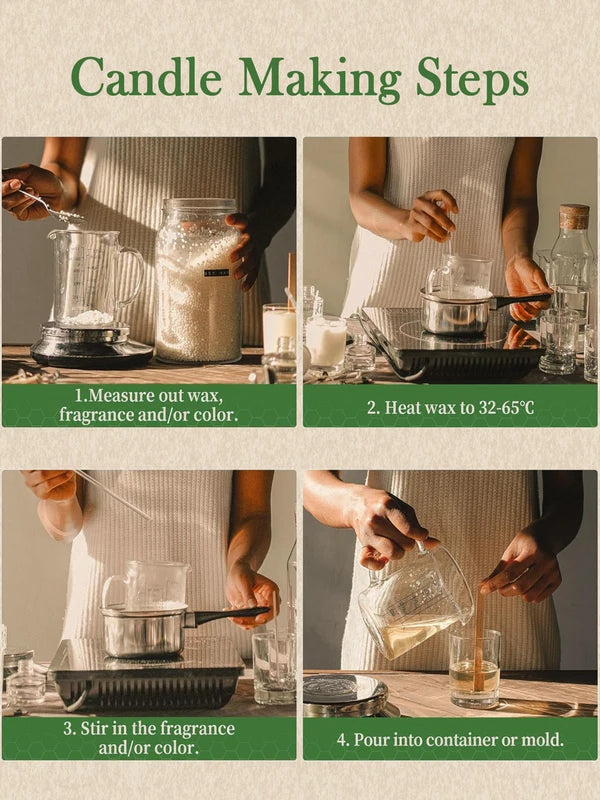 Candle Making Steps

1.Measure out wax, fragrance and/or color.

2. Heat wax to 32-65°C

3. Stir in the fragrance and/or color.

4. Pour into container or mold.