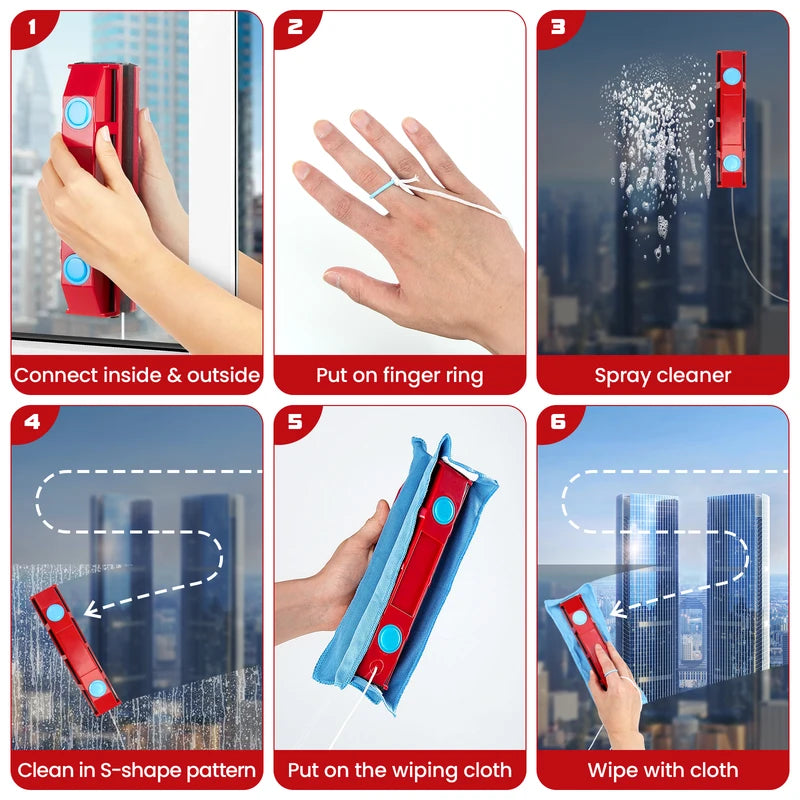 1
Connect inside & outside

2
Put on finger ring

3
Spray cleaner

4
Clean in S-shape pattern

5
Put on the wiping cloth

6
Wipe with cloth