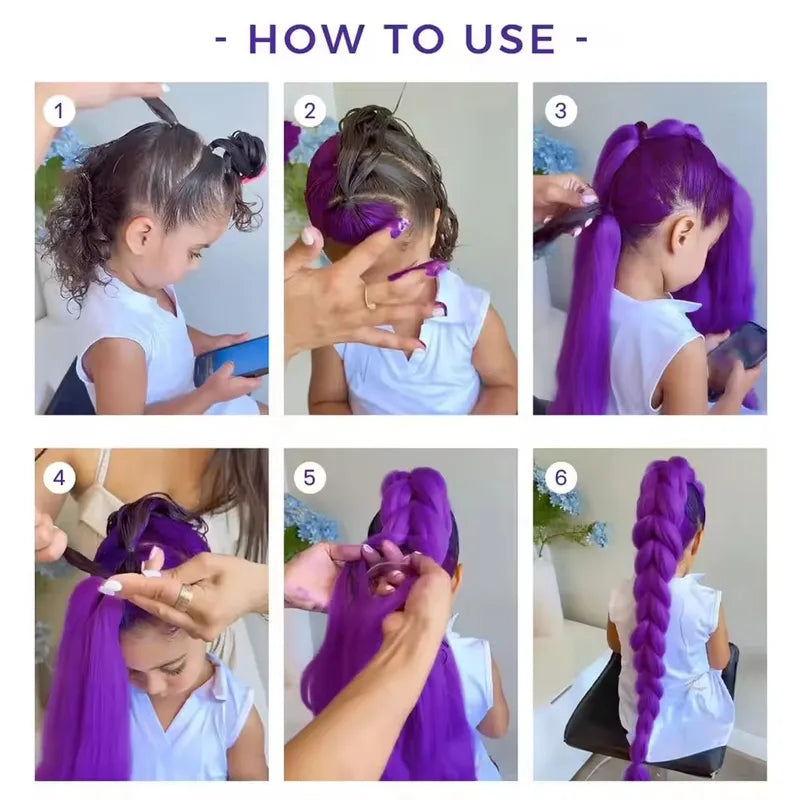 - HOW TO USE -

1

2

3

4

5

6