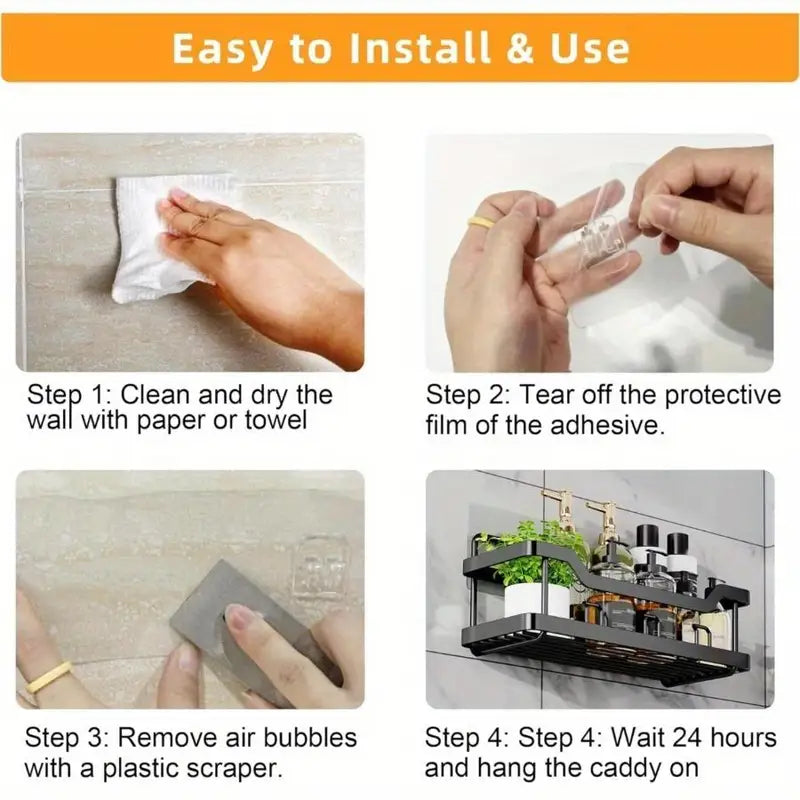 Easy to Install & Use

Step 1: Clean and dry the wall with paper or towel

Step 2: Tear off the protective film of the adhesive.

Step 3: Remove air bubbles with a plastic scraper.

Step 4: Step 4: Wait 24 hours and hang the caddy on