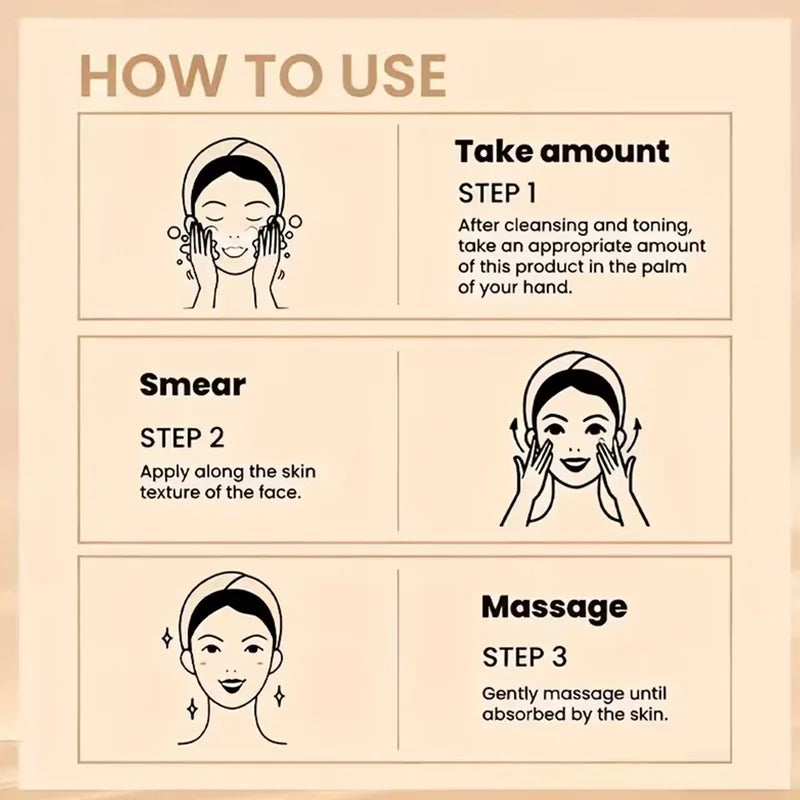 HOW TO USE

Take amount

STEP 1

After cleansing and toning, take an appropriate amount of this product in the palm of your hand.

Smear

STEP 2

Apply along the skin texture of the face.

Massage

STEP 3

Gently massage until absorbed by the skin.