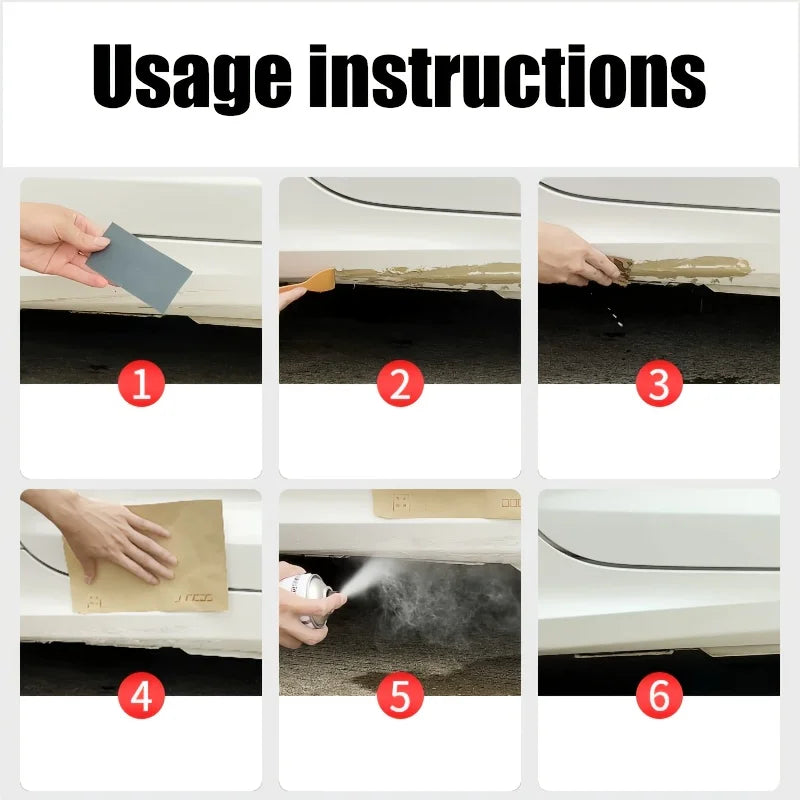 Usage instructions

1

2

3

4

5

6