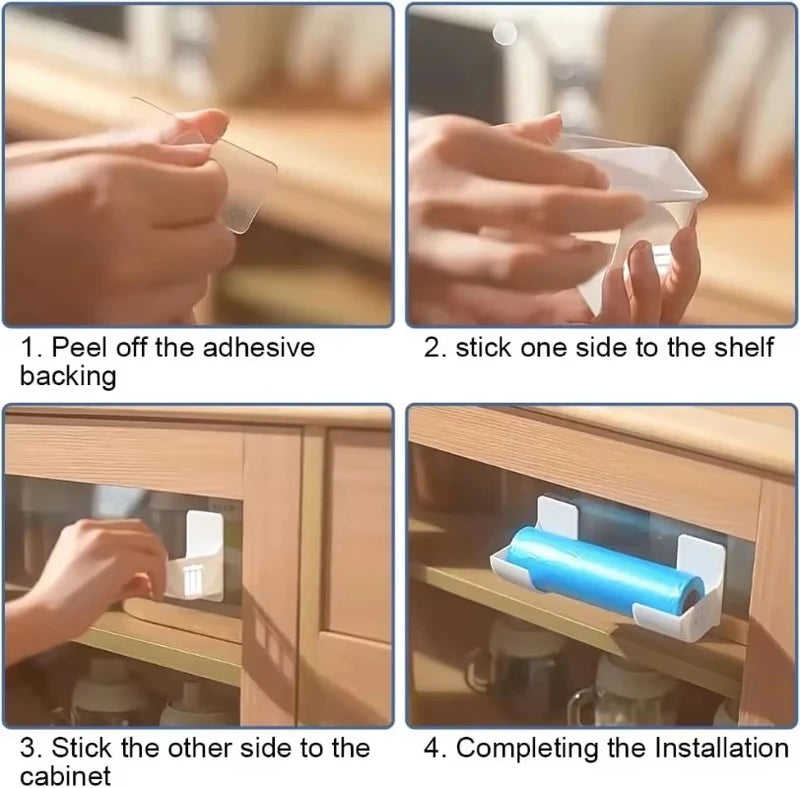 1. Peel off the adhesive backing

2. stick one side to the shelf

3. Stick the other side to the cabinet

4. Completing the Installation