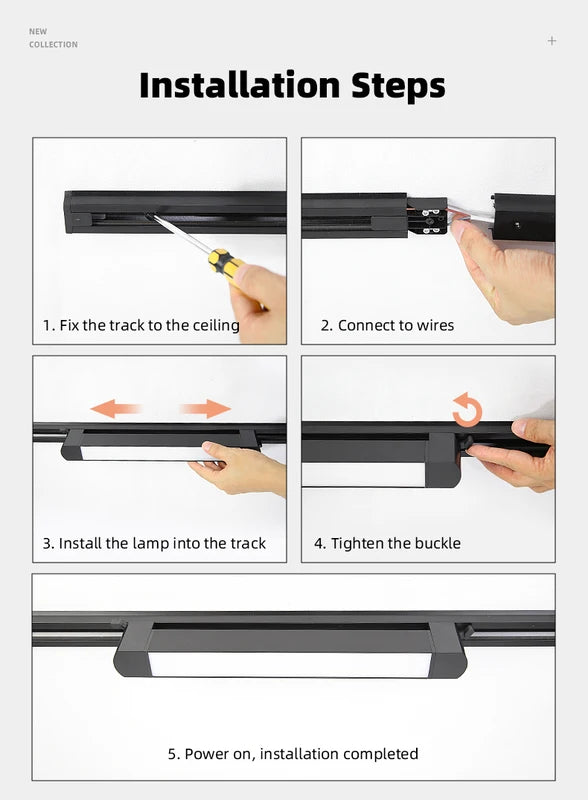 NEW
COLLECTION

+

Installation Steps

1. Fix the track to the ceiling

2. Connect to wires

3. Install the lamp into the track

4. Tighten the buckle

5. Power on, installation completed