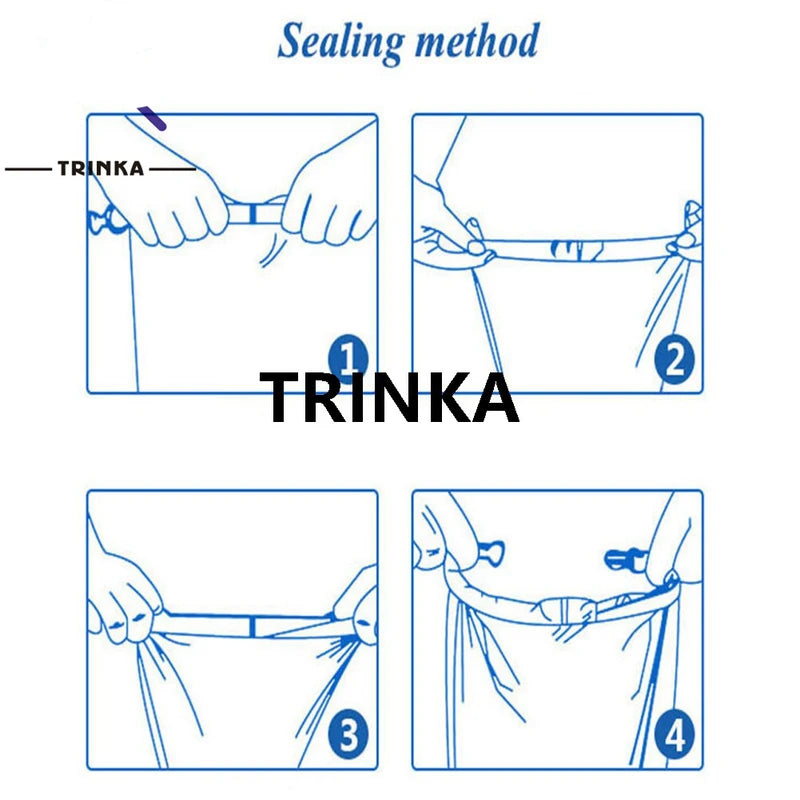 Sealing method

TRINKA

1

2

TRINKA

3

4