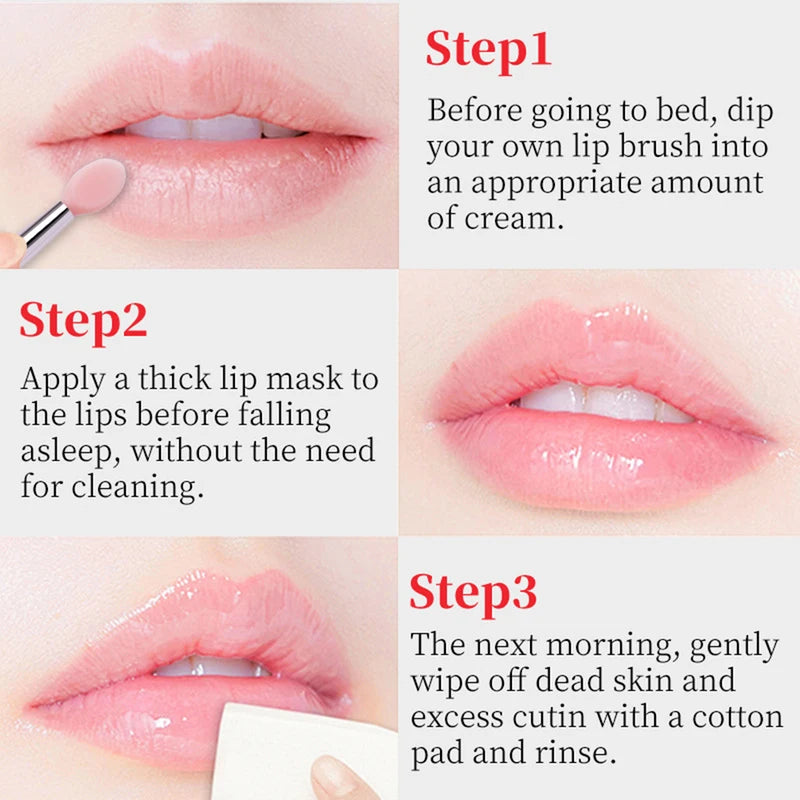 Step1
Before going to bed, dip your own lip brush into an appropriate amount of cream.

Step2
Apply a thick lip mask to the lips before falling asleep, without the need for cleaning.

Step3
The next morning, gently wipe off dead skin and excess cutin with a cotton pad and rinse.