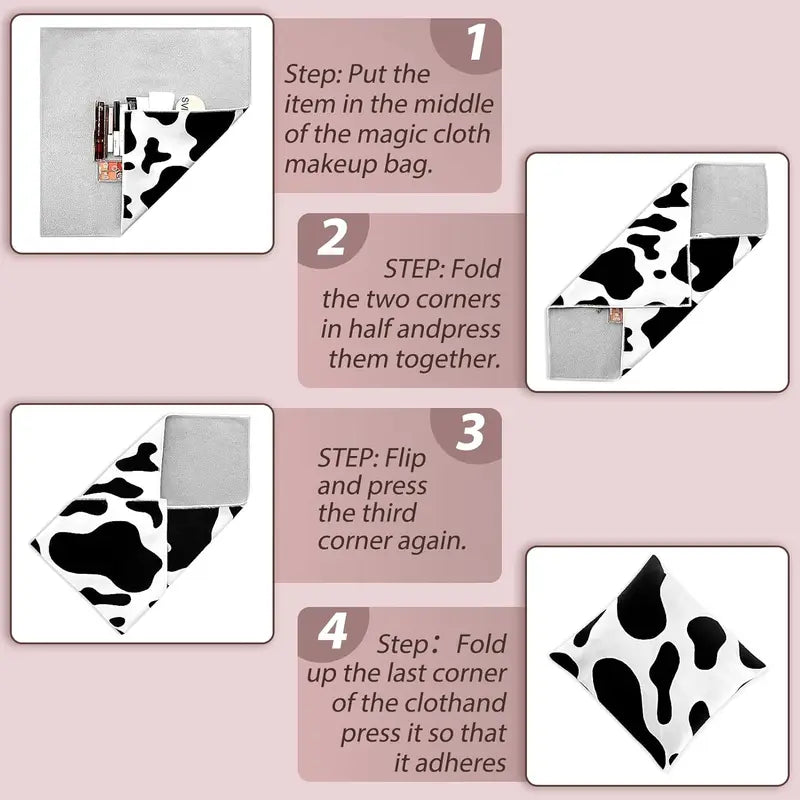 1
Step: Put the item in the middle of the magic cloth makeup bag.

2
STEP: Fold the two corners in half andpress them together.

3
STEP: Flip and press the third corner again.

4
Step：Fold up the last corner of the clothand press it so that it adheres