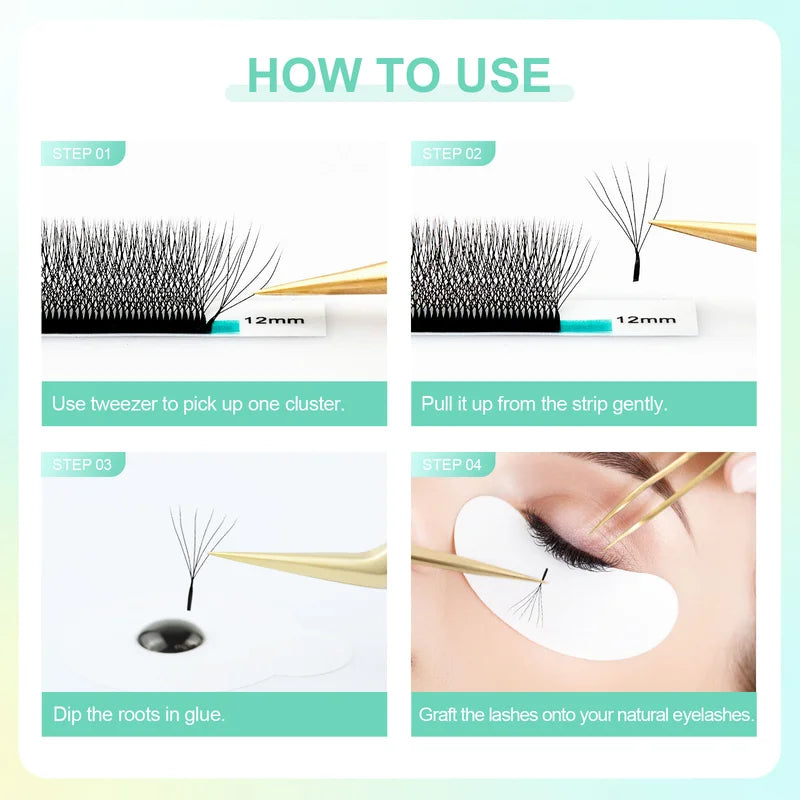 HOW TO USE

STEP 01

12mm

Use tweezer to pick up one cluster.

STEP 02

12mm

Pull it up from the strip gently.

STEP 03

Dip the roots in glue.

STEP 04

Graft the lashes onto your natural eyelashes.