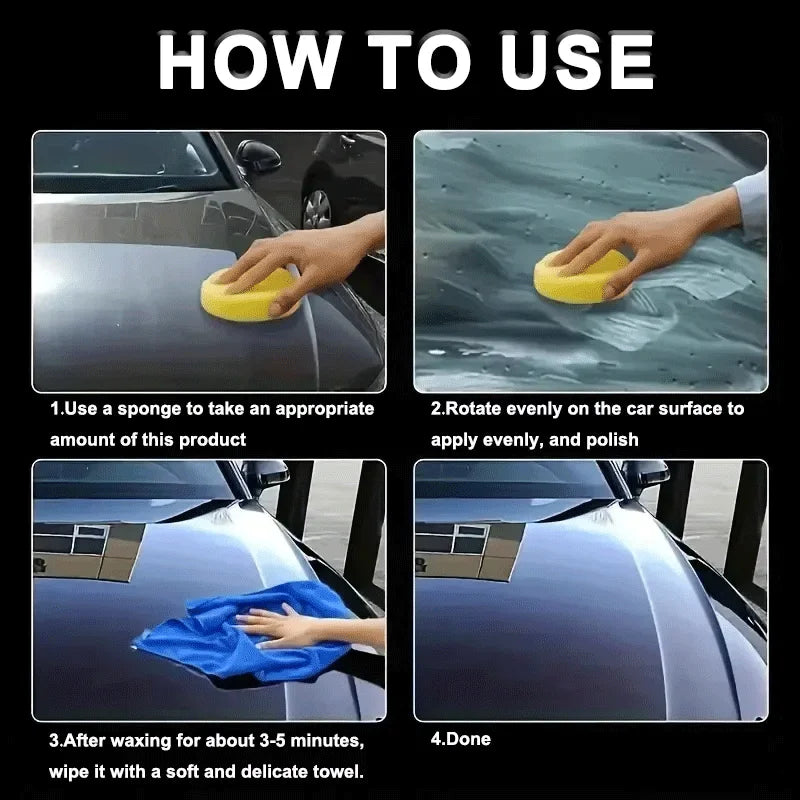 HOW TO USE

1.Use a sponge to take an appropriate amount of this product

2.Rotate evenly on the car surface to apply evenly, and polish

3.After waxing for about 3-5 minutes, wipe it with a soft and delicate towel.

4.Done