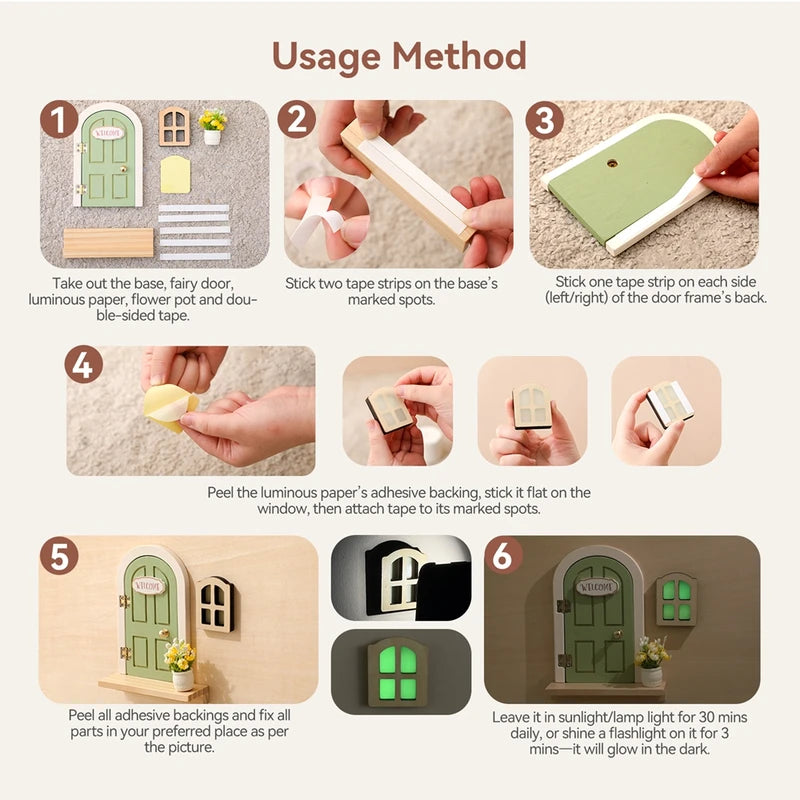 Usage Method

1

WELCOME

Take out the base, fairy door, luminous paper, flower pot and double-sided tape.

2

Stick two tape strips on the base's marked spots.

3

Stick one tape strip on each side (left/right) of the door frame's back.

4

Peel the luminous paper's adhesive backing, stick it flat on the window, then attach tape to its marked spots.

5

WELCOME

Peel all adhesive backings and fix all parts in your preferred place as per the picture.

6

WELCOME

Leave it in sunlight/lamp light for 30 mins daily, or shine a flashlight on it for 3 mins—it will glow in the dark.