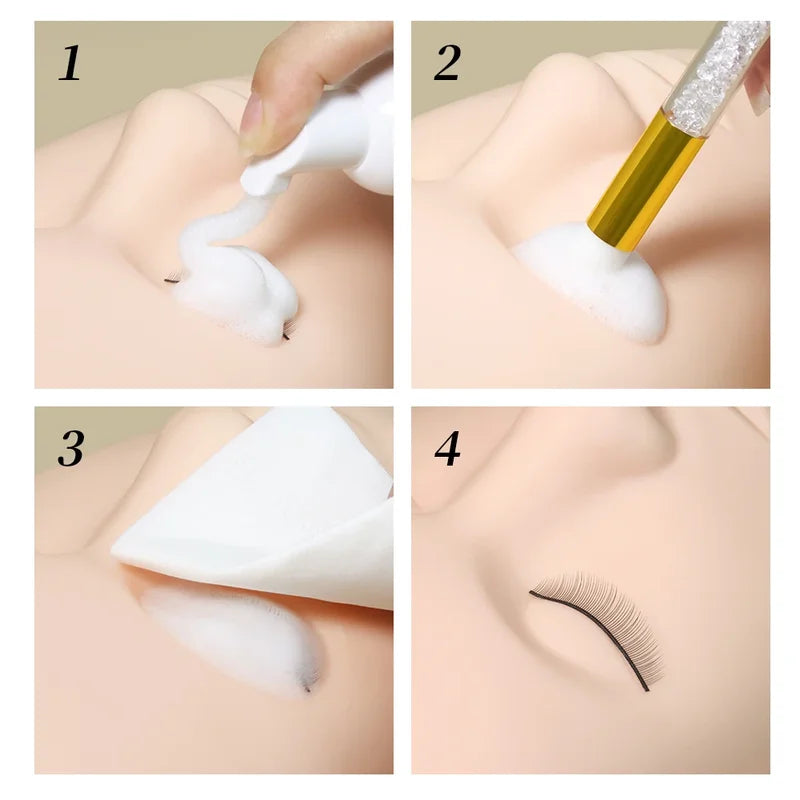 1

2

3

4