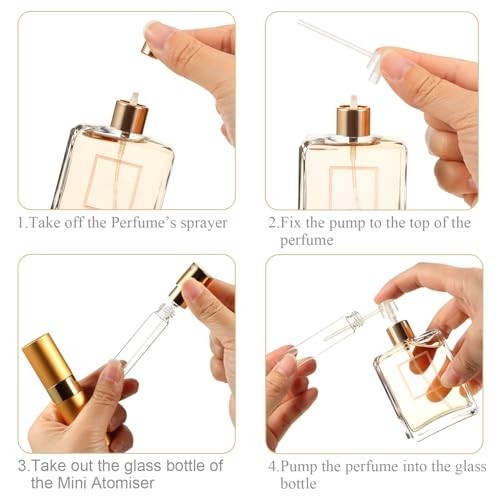 1.Take off the Perfume's sprayer

2.Fix the pump to the top of the perfume

3.Take out the glass bottle of the Mini Atomiser

4.Pump the perfume into the glass bottle