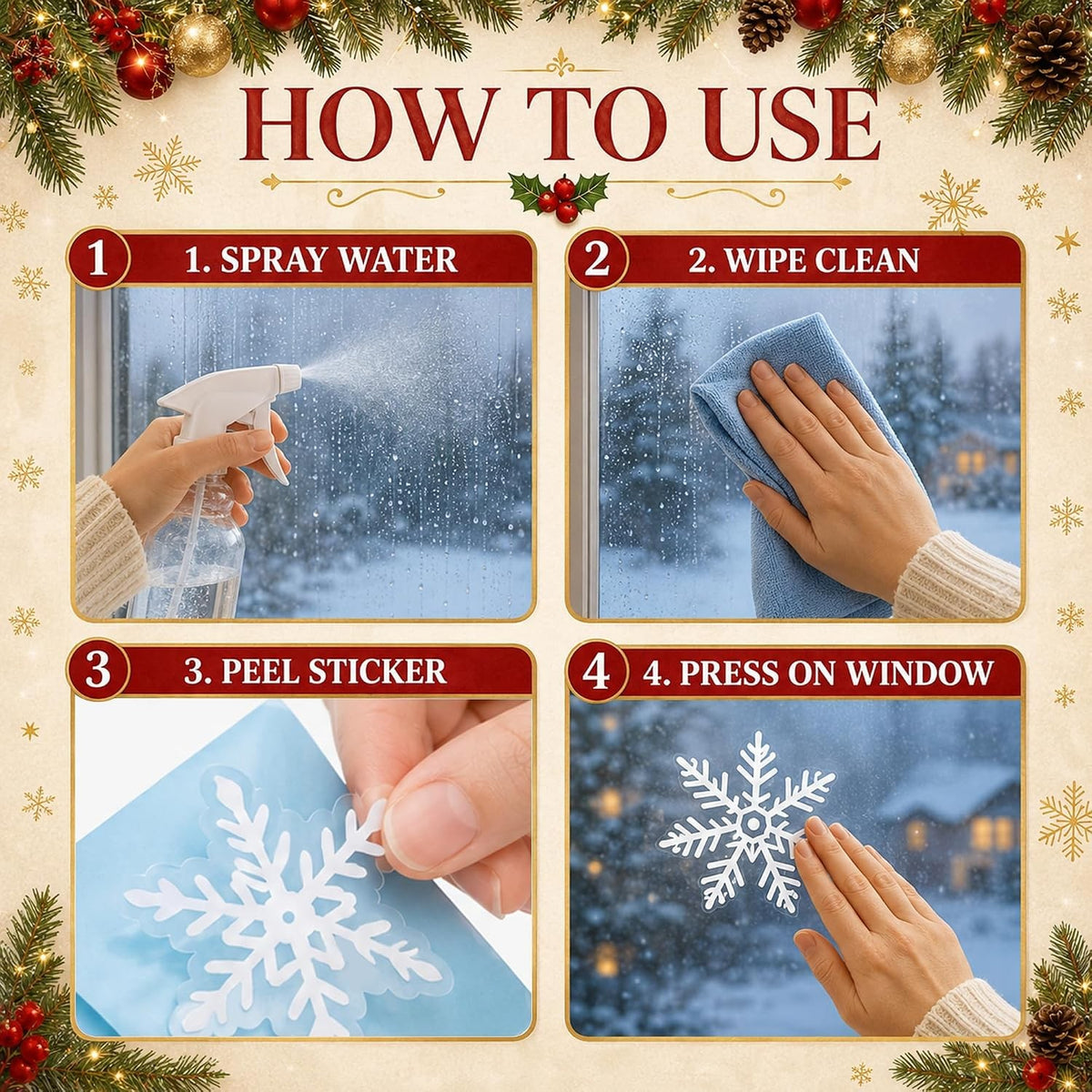 HOW TO USE

1 1. SPRAY WATER

2 2. WIPE CLEAN

3 3. PEEL STICKER

4 4. PRESS ON WINDOW