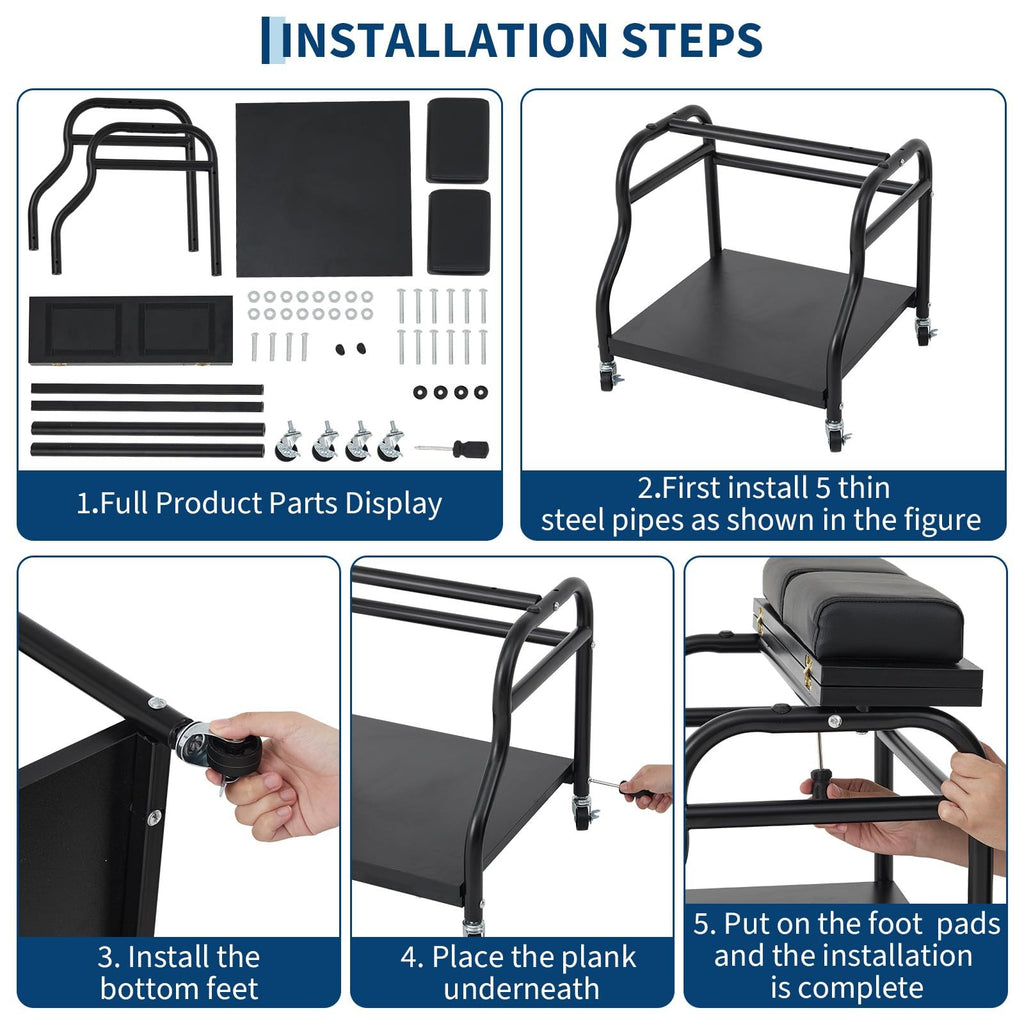 INSTALLATION STEPS

1.Full Product Parts Display

2.First install 5 thin steel pipes as shown in the figure

3. Install the bottom feet

4. Place the plank underneath

5. Put on the foot pads and the installation is complete