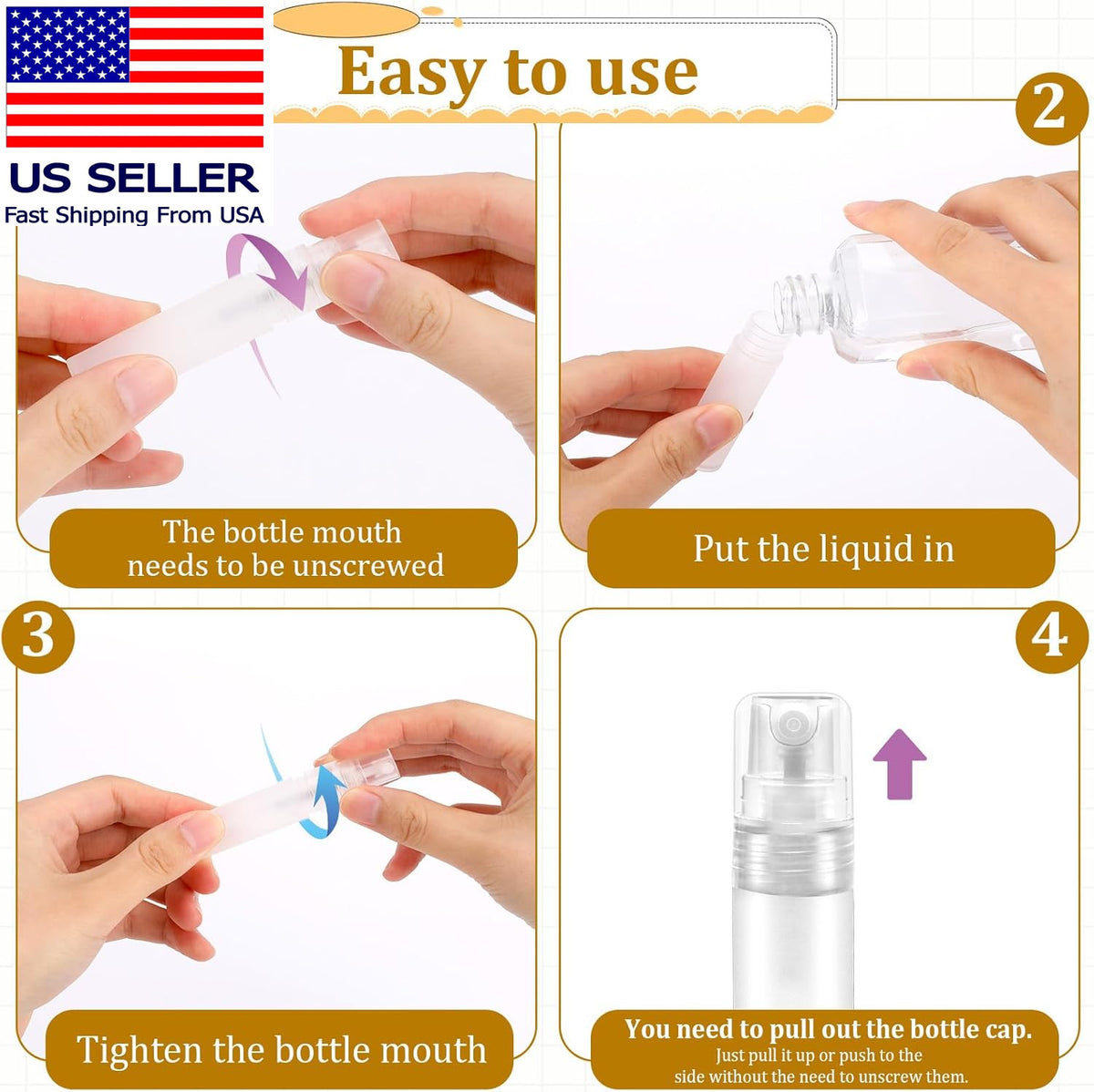 US SELLER
Fast Shipping From USA

Easy to use

The bottle mouth needs to be unscrewed

2

Put the liquid in

3

Tighten the bottle mouth

4

You need to pull out the bottle cap.
Just pull it up or push to the side without the need to unscrew them.