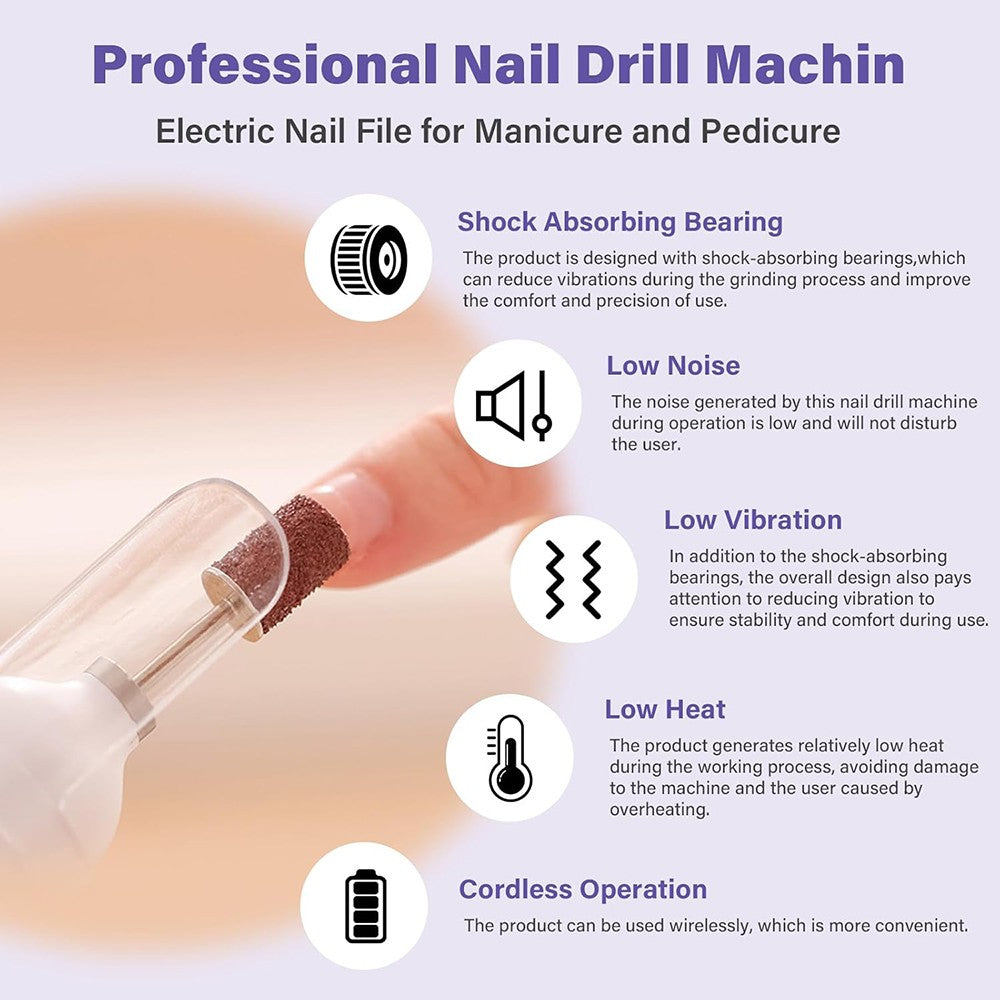 Professional Nail Drill Machin

Electric Nail File for Manicure and Pedicure

Shock Absorbing Bearing

The product is designed with shock-absorbing bearings,which can reduce vibrations during the grinding process and improve the comfort and precision of use.

Low Noise

The noise generated by this nail drill machine during operation is low and will not disturb the user.

Low Vibration

In addition to the shock-absorbing bearings, the overall design also pays attention to reducing vibration to ensure stability and comfort during use.

Low Heat

The product generates relatively low heat during the working process, avoiding damage to the machine and the user caused by overheating.

Cordless Operation

The product can be used wirelessly, which is more convenient.