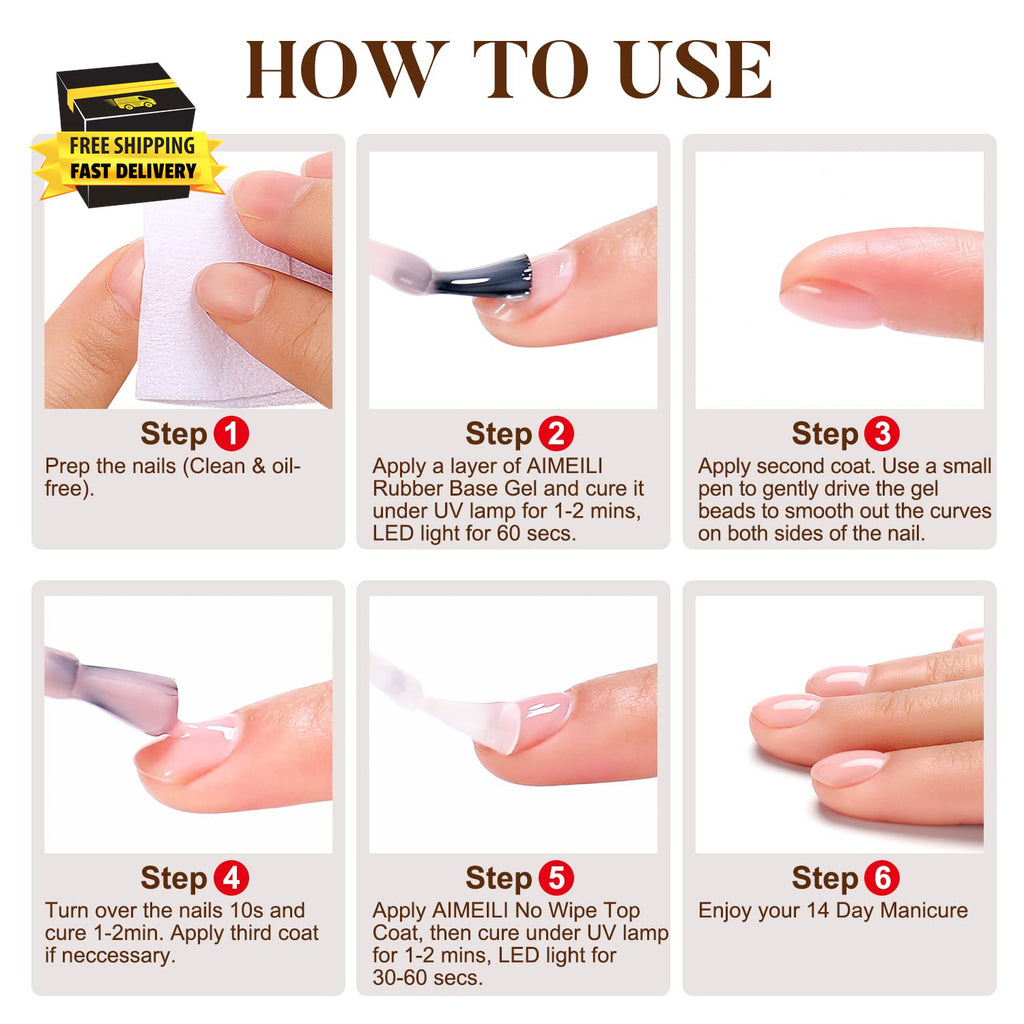 HOW TO USE

FREE SHIPPING
FAST DELIVERY

Step 1
Prep the nails (Clean & oil-free).

Step 2
Apply a layer of AIMEILI Rubber Base Gel and cure it under UV lamp for 1-2 mins, LED light for 60 secs.

Step 3
Apply second coat. Use a small pen to gently drive the gel beads to smooth out the curves on both sides of the nail.

Step 4
Turn over the nails 10s and cure 1-2min. Apply third coat if neccessary.

Step 5
Apply AIMEILI No Wipe Top Coat, then cure under UV lamp for 1-2 mins, LED light for 30-60 secs.

Step 6
Enjoy your 14 Day Manicure