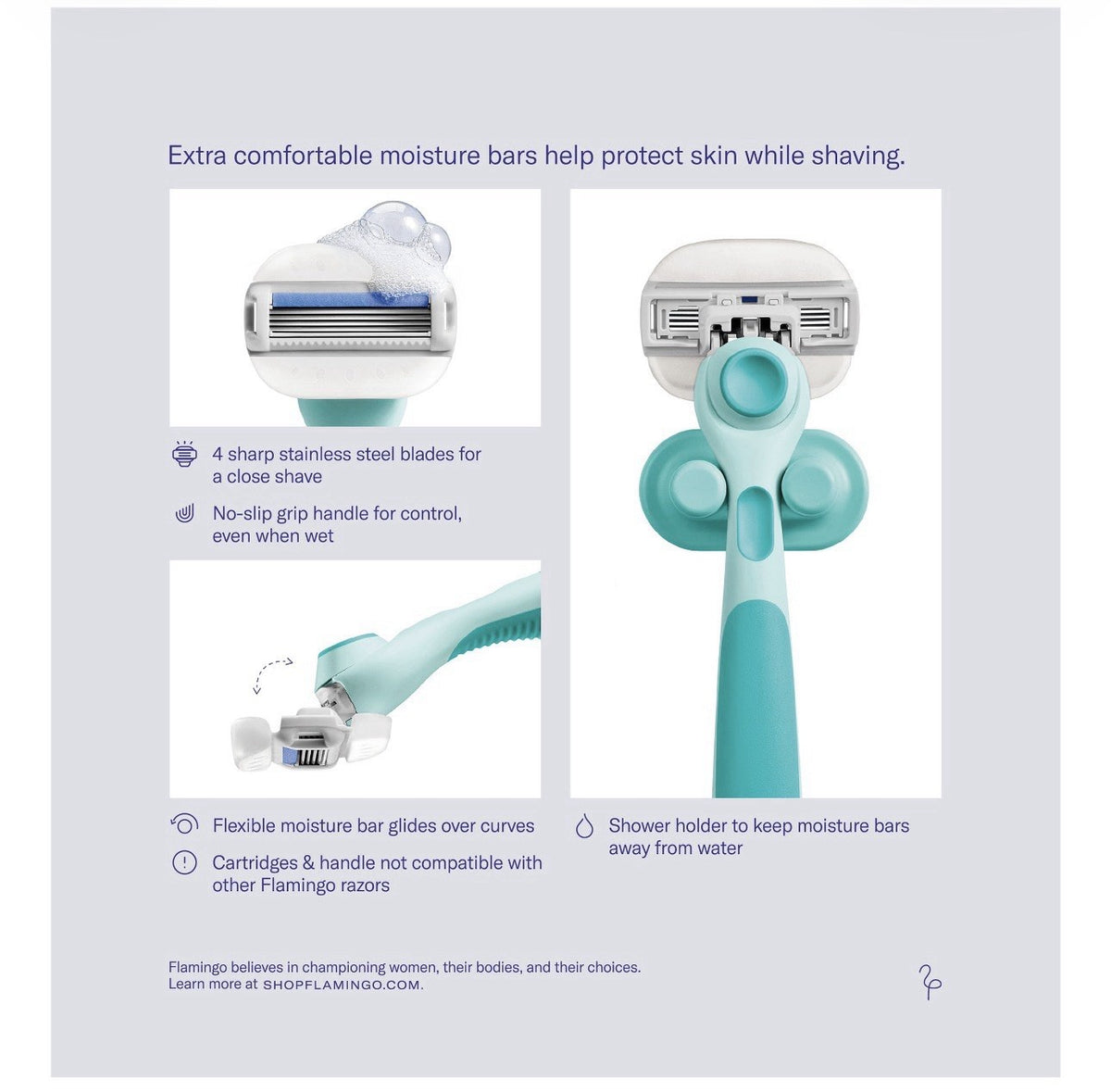 Extra comfortable moisture bars help protect skin while shaving.

4 sharp stainless steel blades for a close shave

No-slip grip handle for control, even when wet

Flexible moisture bar glides over curves

Cartridges & handle not compatible with other Flamingo razors

Shower holder to keep moisture bars away from water

Flamingo believes in championing women, their bodies, and their choices. Learn more at SHOPFLAMINGO.COM.