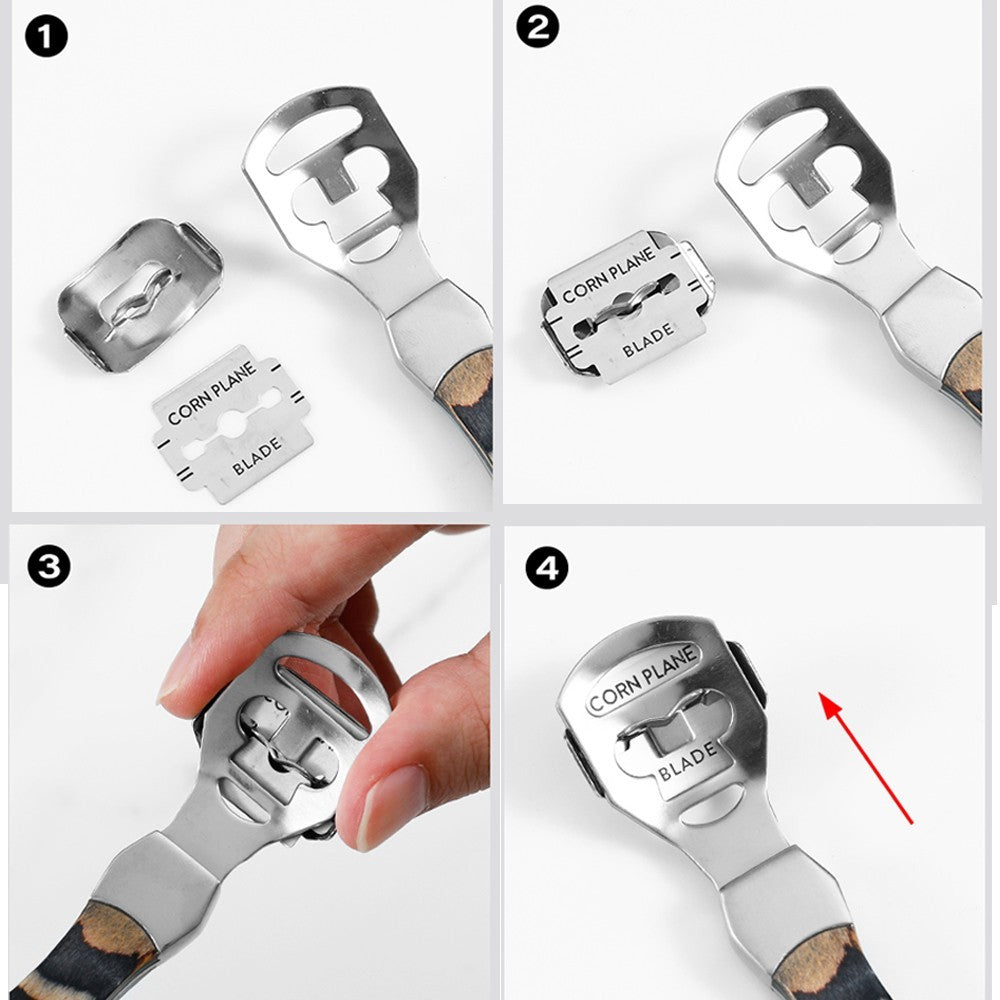 1

CORN PLANE
BLADE

2

CORN PLANE
BLADE

3

4

CORN PLANE
BLADE