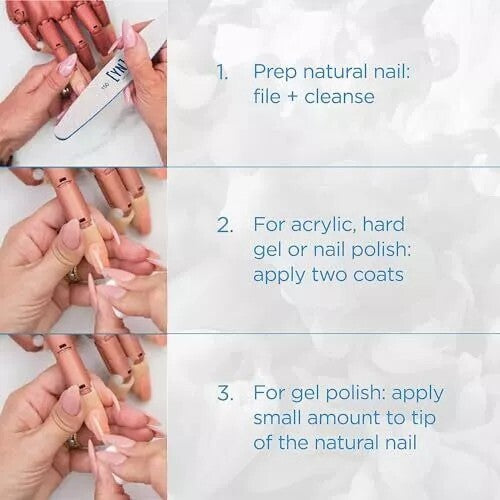 1. Prep natural nail: file + cleanse

2. For acrylic, hard gel or nail polish: apply two coats

3. For gel polish: apply small amount to tip of the natural nail