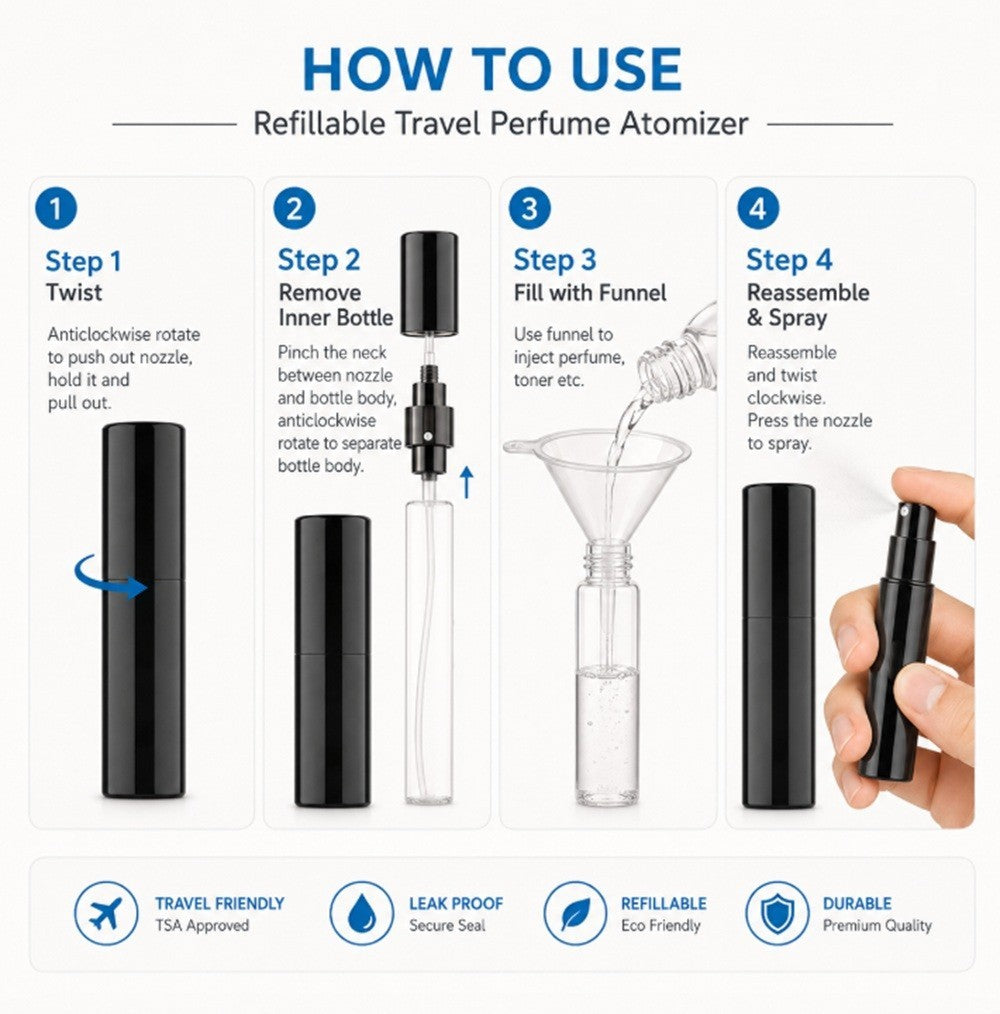 HOW TO USE

Refillable Travel Perfume Atomizer

1

Step 1
Twist

Anticlockwise rotate to push out nozzle, hold it and pull out.

2

Step 2
Remove Inner Bottle

Pinch the neck between nozzle and bottle body, anticlockwise rotate to separate bottle body.

3

Step 3
Fill with Funnel

Use funnel to inject perfume, toner etc.

4

Step 4
Reassemble & Spray

Reassemble and twist clockwise. Press the nozzle to spray.

TRAVEL FRIENDLY
TSA Approved

LEAK PROOF
Secure Seal

REFILLABLE
Eco Friendly

DURABLE
Premium Quality