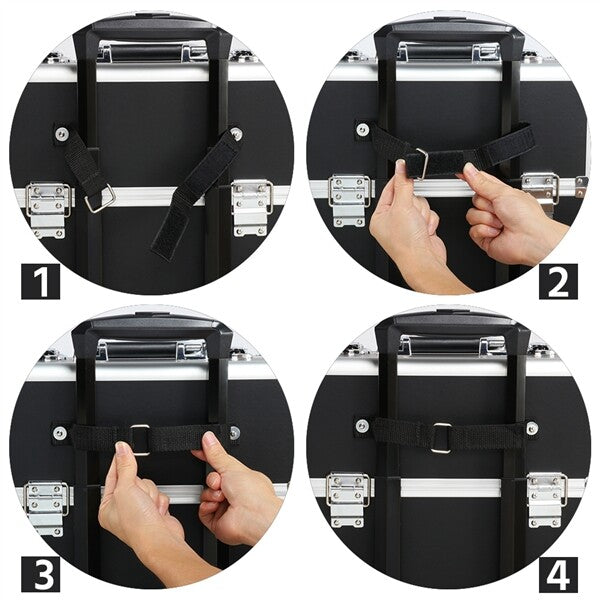 1

2

3

4