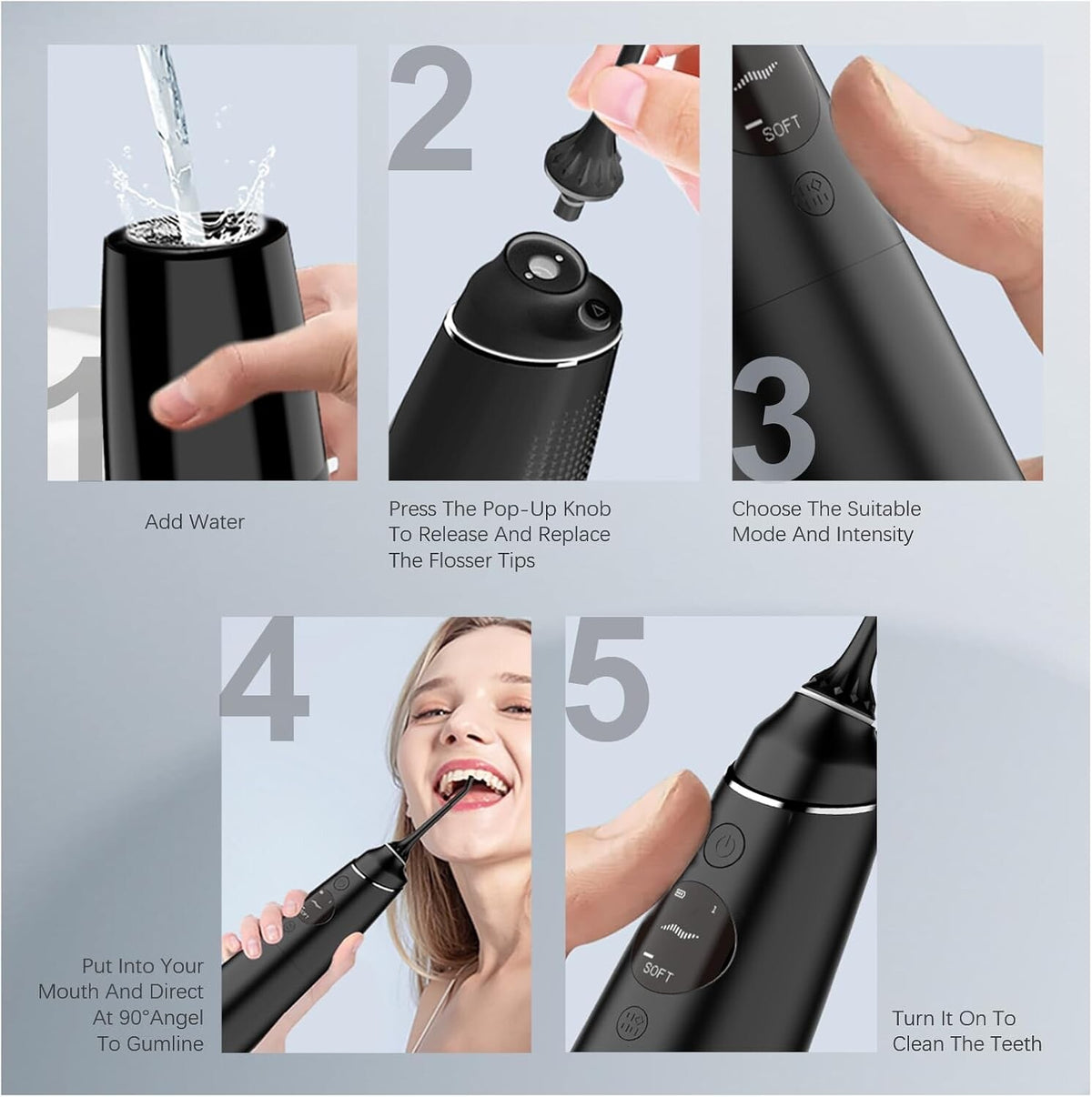 1

Add Water

2

Press The Pop-Up Knob To Release And Replace The Flosser Tips

SOFT

3

Choose The Suitable Mode And Intensity

4

Put Into Your Mouth And Direct At 90°Angel To Gumline

5

SOFT

Turn It On To Clean The Teeth