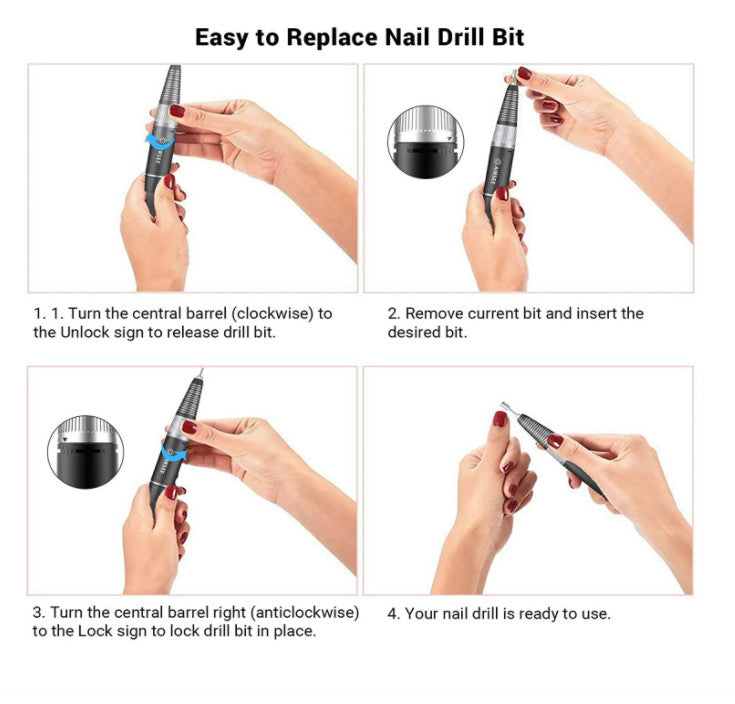 Easy to Replace Nail Drill Bit

1. 1. Turn the central barrel (clockwise) to the Unlock sign to release drill bit.

2. Remove current bit and insert the desired bit.

3. Turn the central barrel right (anticlockwise) to the Lock sign to lock drill bit in place.

4. Your nail drill is ready to use.