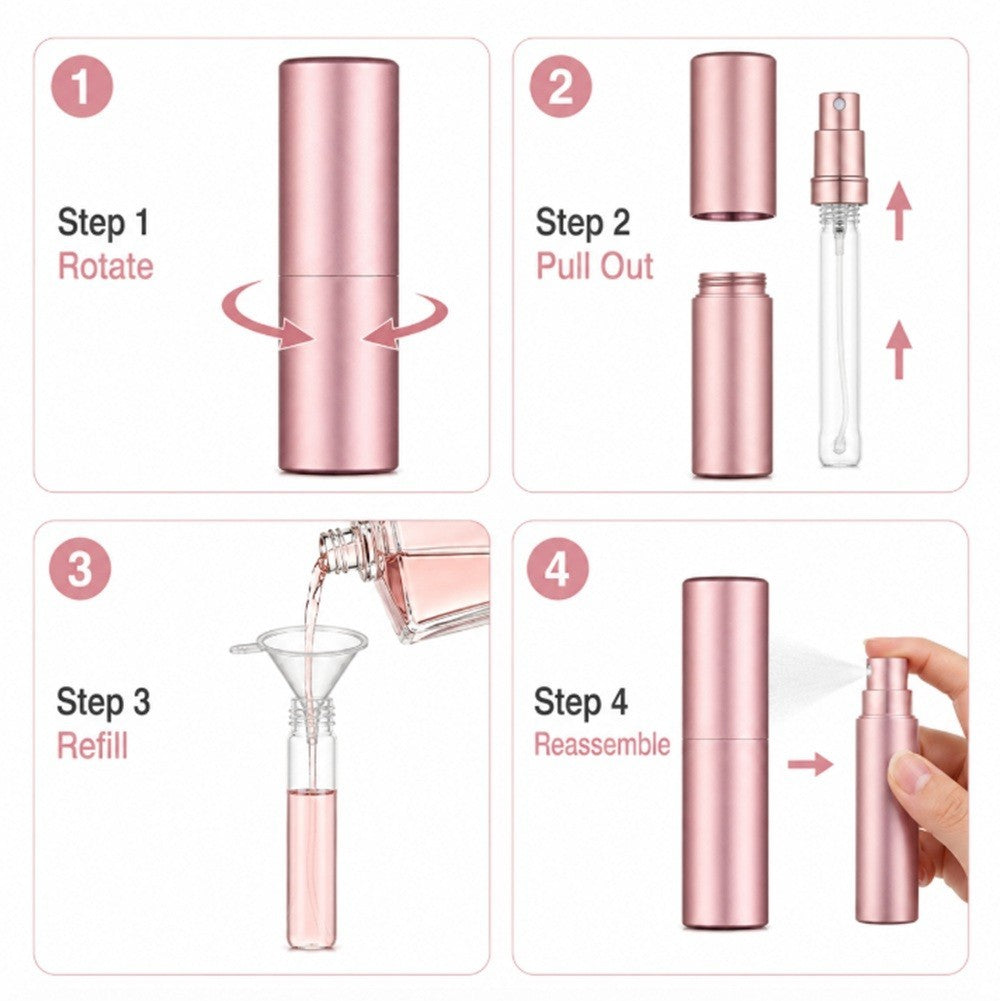 1

Step 1
Rotate

2

Step 2
Pull Out

3

Step 3
Refill

4

Step 4
Reassemble